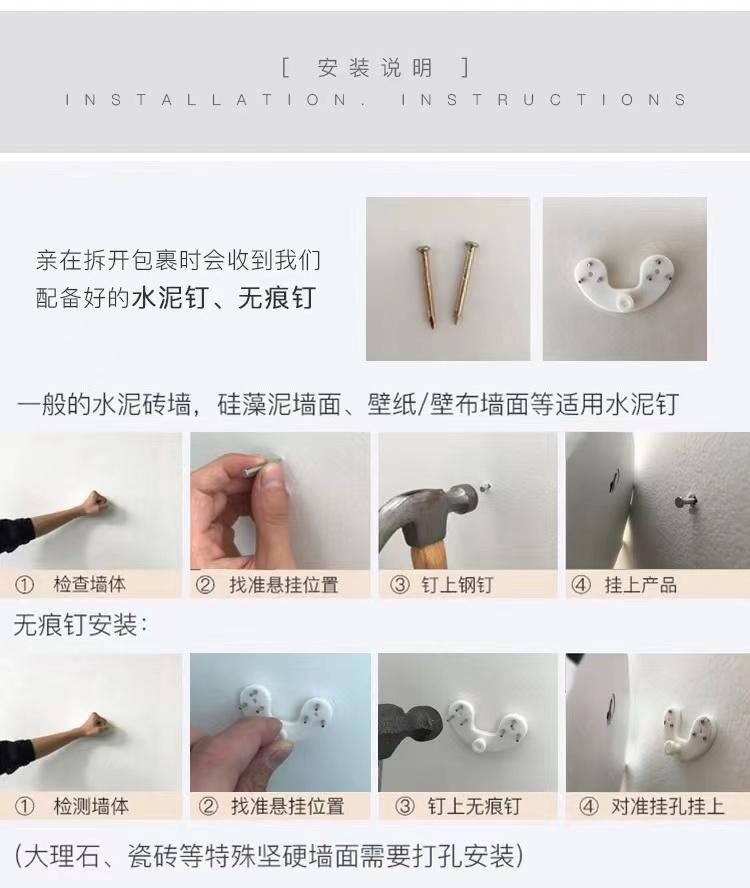 [ 安装说明 ]
INSTALLATION. INSTRUCTIONS

亲在拆开包裹时会收到我们配备好的水泥钉、无痕钉

一般的水泥砖墙，硅藻泥墙面、壁纸/壁布墙面等适用水泥钉

① 检查墙体
② 找准悬挂位置
③ 钉上钢钉
④ 挂上产品

无痕钉安装：

① 检测墙体
② 找准悬挂位置
③ 钉上无痕钉
④ 对准挂孔挂上

(大理石、瓷砖等特殊坚硬墙面需要打孔安装)