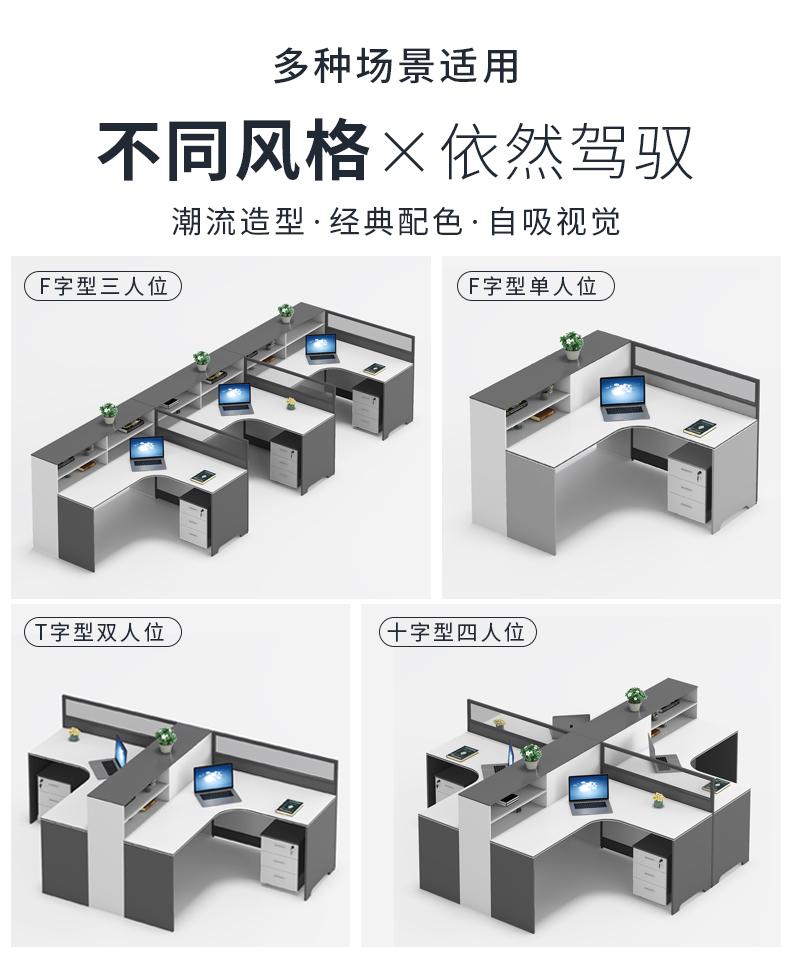 多种场景适用

不同风格×依然驾驭

潮流造型·经典配色·自吸视觉

F字型三人位

F字型单人位

T字型双人位

十字型四人位