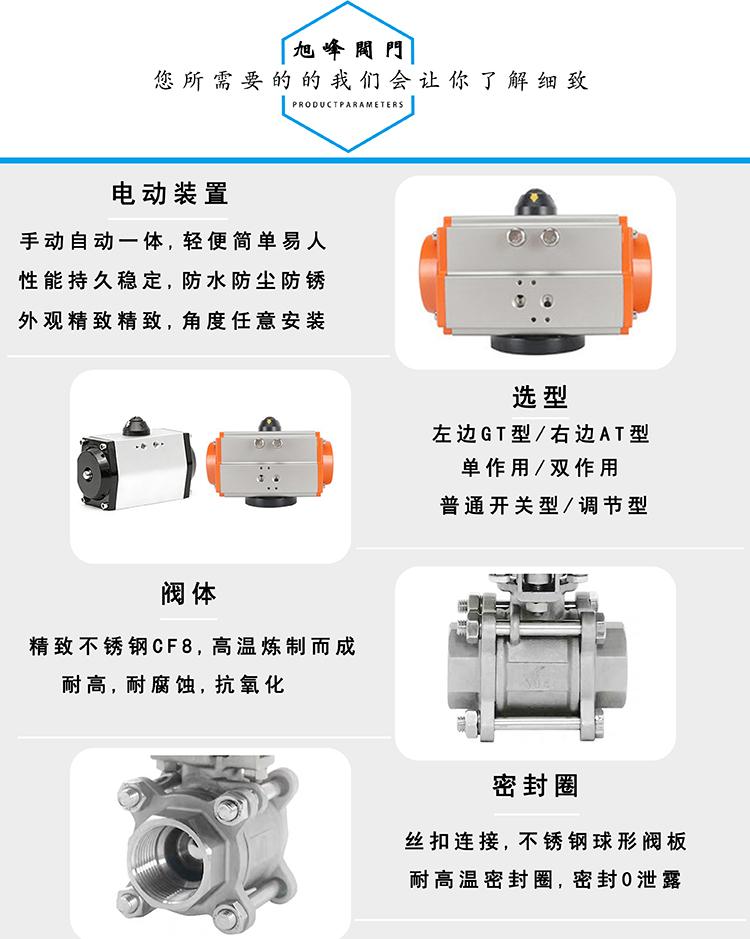 旭峰閥門
您所需要的的我们会让你了解细致
PRODUCTPARAMETERS

电动装置
手动自动一体，轻便简单易人
性能持久稳定，防水防尘防锈
外观精致精致，角度任意安装

选型
左边GT型/右边AT型
单作用/双作用
普通开关型/调节型

阀体
精致不锈钢CF8，高温炼制而成
耐高，耐腐蚀，抗氧化

304

密封圈
丝扣连接，不锈钢球形阀板
耐高温密封圈，密封0泄露