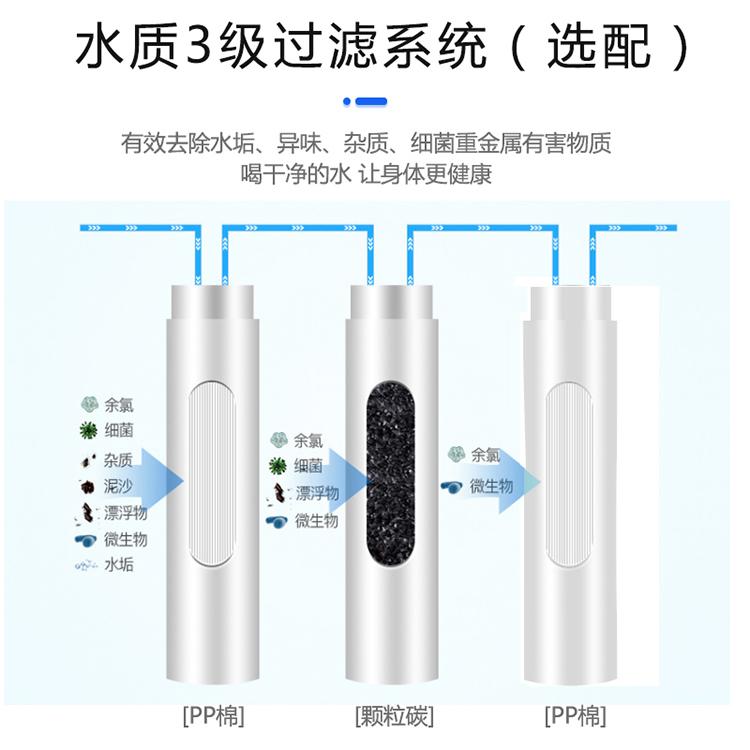 水质3级过滤系统（选配）

有效去除水垢、异味、杂质、细菌重金属有害物质
喝干净的水 让身体更健康

余氯
细菌
杂质
泥沙
漂浮物
微生物
水垢

余氯
细菌
漂浮物
微生物

余氯
微生物

[PP棉]
[颗粒碳]
[PP棉]