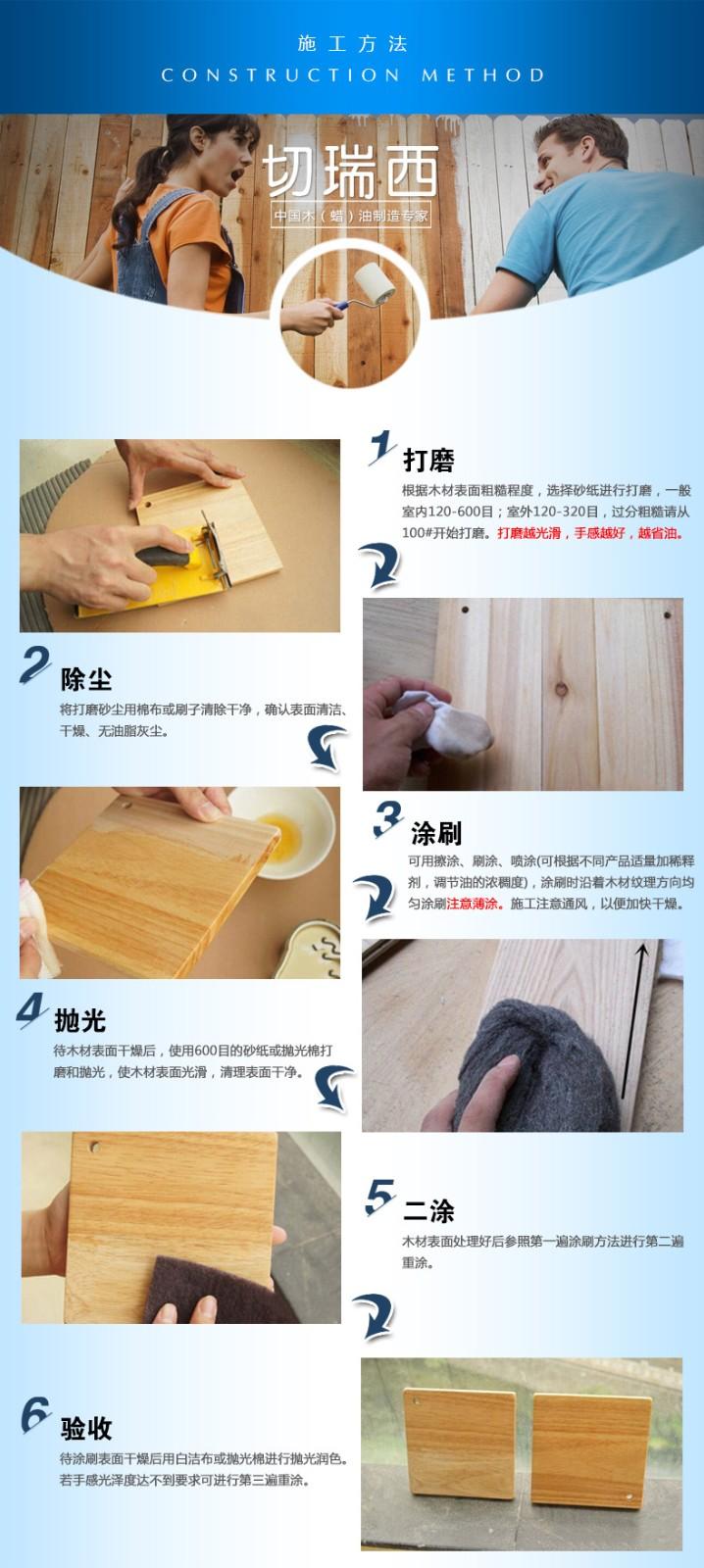 施工方法
CONSTRUCTION METHOD

切瑞西
中国木（蜡）油制造专家

1 打磨
根据木材表面粗糙程度，选择砂纸进行打磨，一般室内120-600目；室外120-320目，过分粗糙请从100#开始打磨。打磨越光滑，手感越好，越省油。

2 除尘
将打磨砂尘用棉布或刷子清除干净，确认表面清洁、干燥、无油脂灰尘。

3 涂刷
可用擦涂、刷涂、喷涂(可根据不同产品适量加稀释剂，调节油的浓稠度)，涂刷时沿着木材纹理方向均匀涂刷注意薄涂。施工注意通风，以便加快干燥。

4 抛光
待木材表面干燥后，使用600目的砂纸或抛光棉打磨和抛光，使木材表面光滑，清理表面干净。

5 二涂
木材表面处理好后参照第一遍涂刷方法进行第二遍重涂。

6 验收
待涂刷表面干燥后用白洁布或抛光棉进行抛光润色。若手感光泽度达不到要求可进行第三遍重涂。