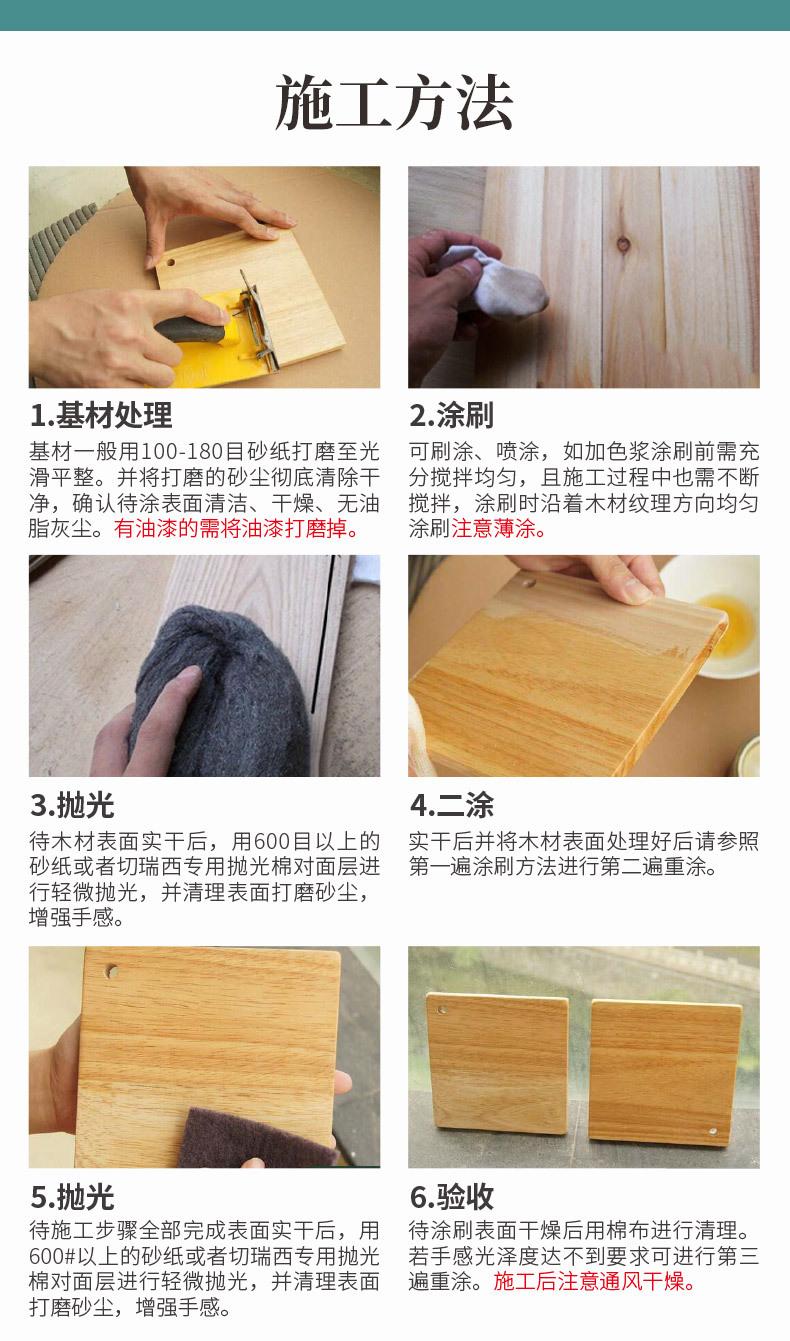 施工方法

1.基材处理
基材一般用100-180目砂纸打磨至光滑平整。并将打磨的砂尘彻底清除干净，确认待涂表面清洁、干燥、无油脂灰尘。有油漆的需将油漆打磨掉。

2.涂刷
可刷涂、喷涂，如加色浆涂刷前需充分搅拌均匀，且施工过程中也需不断搅拌，涂刷时沿着木材纹理方向均匀涂刷注意薄涂。

3.抛光
待木材表面实干后，用600目以上的砂纸或者切瑞西专用抛光棉对面层进行轻微抛光，并清理表面打磨砂尘，增强手感。

4.二涂
实干后并将木材表面处理好后请参照第一遍涂刷方法进行第二遍重涂。

5.抛光
待施工步骤全部完成表面实干后，用600#以上的砂纸或者切瑞西专用抛光棉对面层进行轻微抛光，并清理表面打磨砂尘，增强手感。

6.验收
待涂刷表面干燥后用棉布进行清理。若手感光泽度达不到要求可进行第三遍重涂。施工后注意通风干燥。