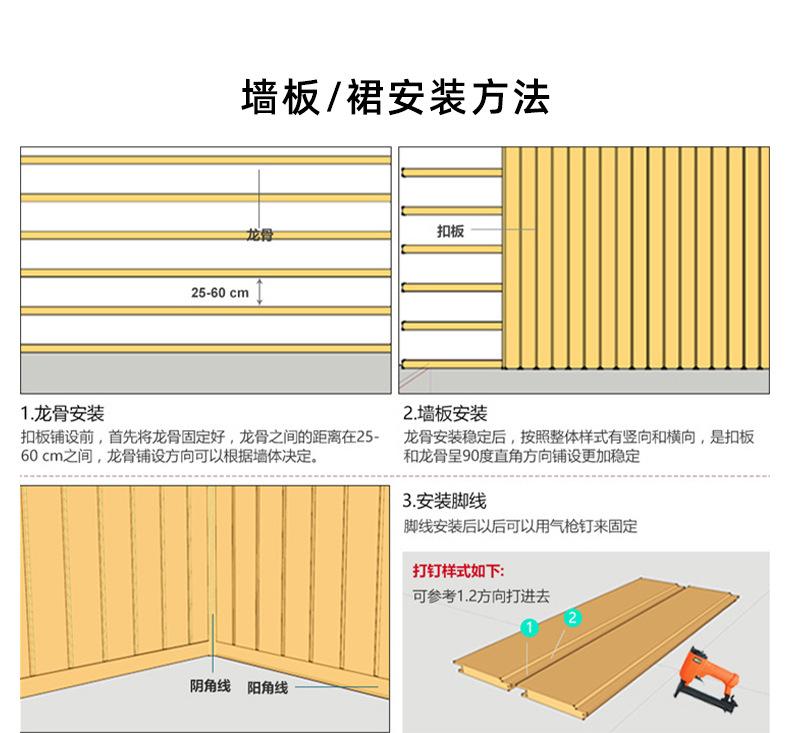 墙板/裙安装方法

龙骨

25-60 cm

扣板

1.龙骨安装
扣板铺设前，首先将龙骨固定好，龙骨之间的距离在25-60 cm之间，龙骨铺设方向可以根据墙体决定。

2.墙板安装
龙骨安装稳定后，按照整体样式有竖向和横向，是扣板和龙骨呈90度直角方向铺设更加稳定

阴角线

阳角线

3.安装脚线
脚线安装后以后可以用气枪钉来固定

打钉样式如下:
可参考1.2方向打进去

1

2