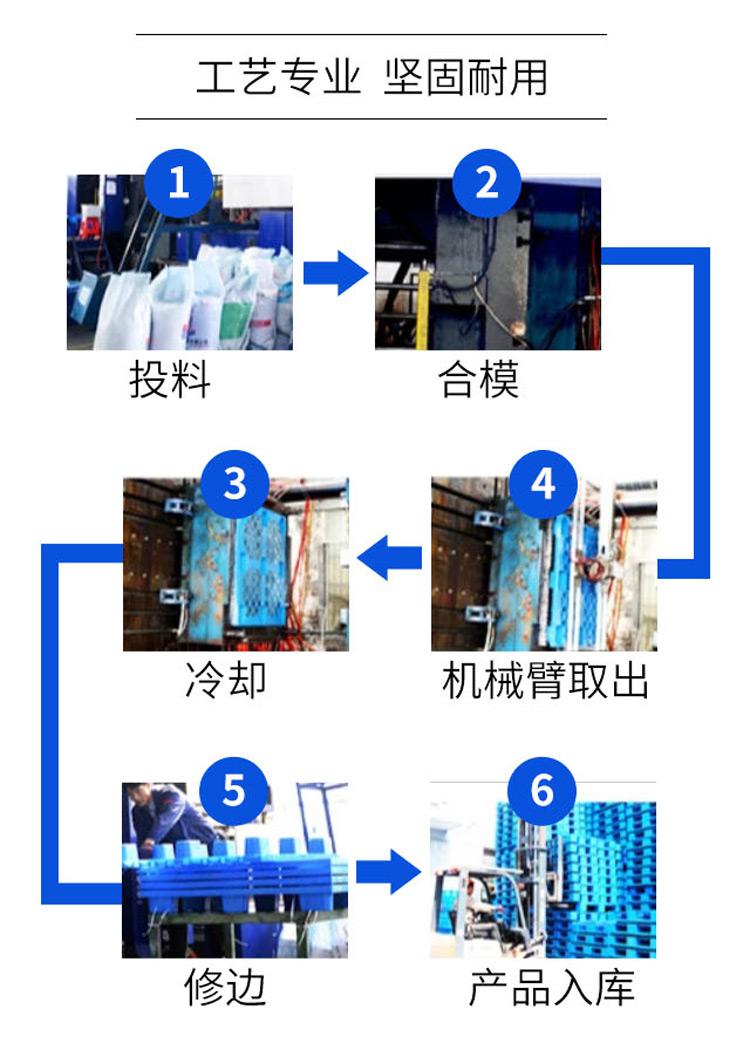 工艺专业 坚固耐用

1
投料

2
合模

3
冷却

4
机械臂取出

5
修边

6
产品入库