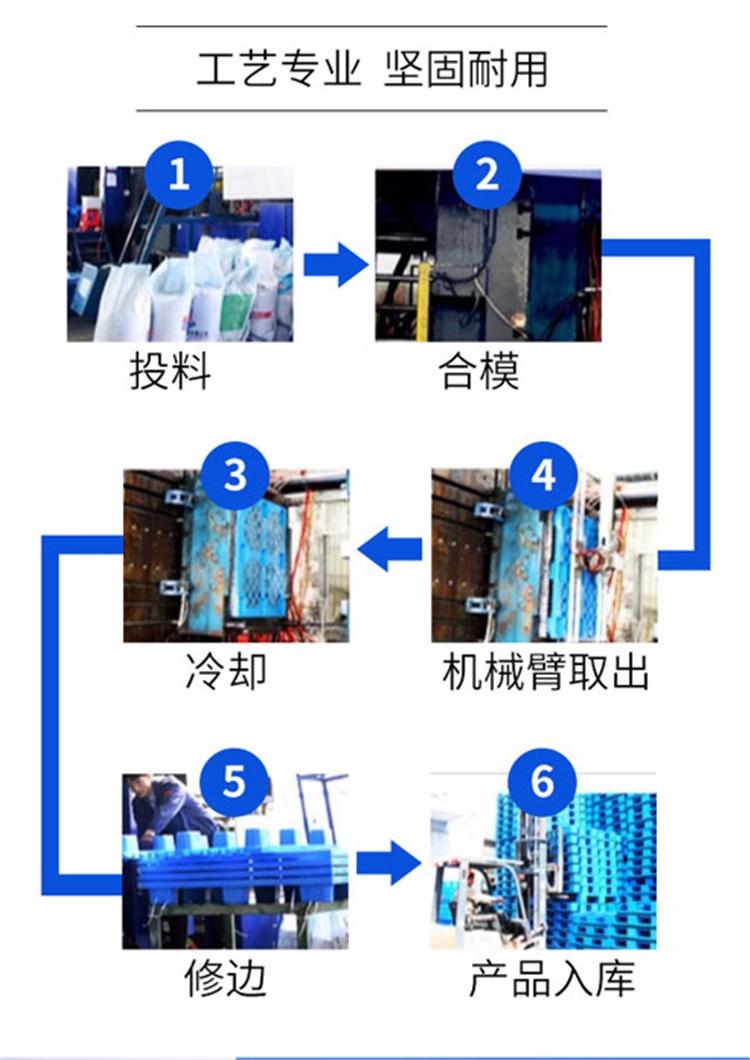 工艺专业 坚固耐用

1
投料

2
合模

3
冷却

4
机械臂取出

5
修边

6
产品入库