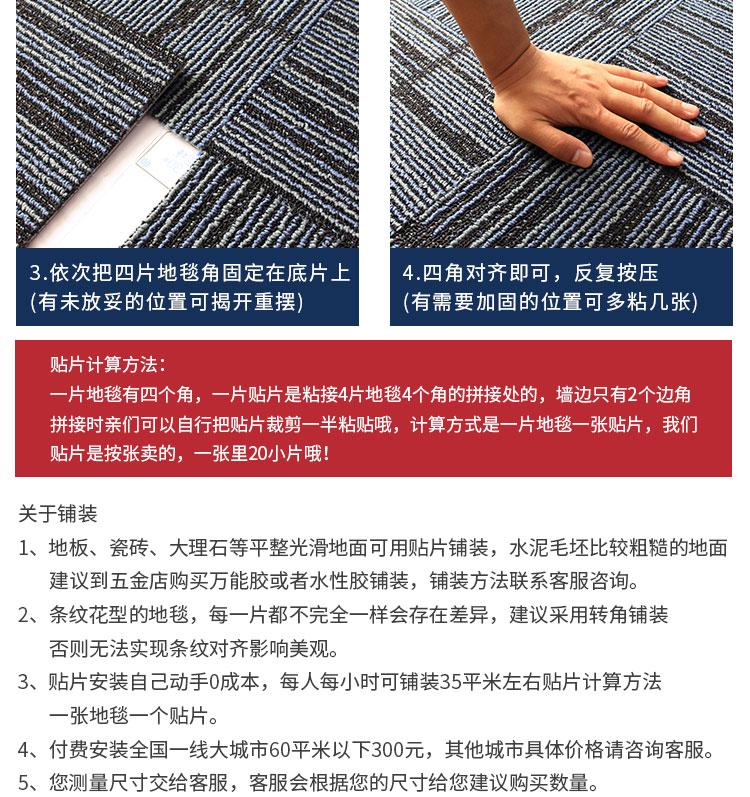 3.依次把四片地毯角固定在底片上
(有未放妥的位置可揭开重摆)

4.四角对齐即可，反复按压
(有需要加固的位置可多粘几张)

贴片计算方法：
一片地毯有四个角，一片贴片是粘接4片地毯4个角的拼接处的，墙边只有2个边角拼接时亲们可以自行把贴片裁剪一半粘贴哦，计算方式是一片地毯一张贴片，我们贴片是按张卖的，一张里20小片哦！

关于铺装
1、地板、瓷砖、大理石等平整光滑地面可用贴片铺装，水泥毛坯比较粗糙的地面建议到五金店购买万能胶或者水性胶铺装，铺装方法联系客服咨询。
2、条纹花型的地毯，每一片都不完全一样会存在差异，建议采用转角铺装否则无法实现条纹对齐影响美观。
3、贴片安装自己动手0成本，每人每小时可铺装35平米左右贴片计算方法一张地毯一个贴片。
4、付费安装全国一线大城市60平米以下300元，其他城市具体价格请咨询客服。
5、您测量尺寸交给客服，客服会根据您的尺寸给您建议购买数量。