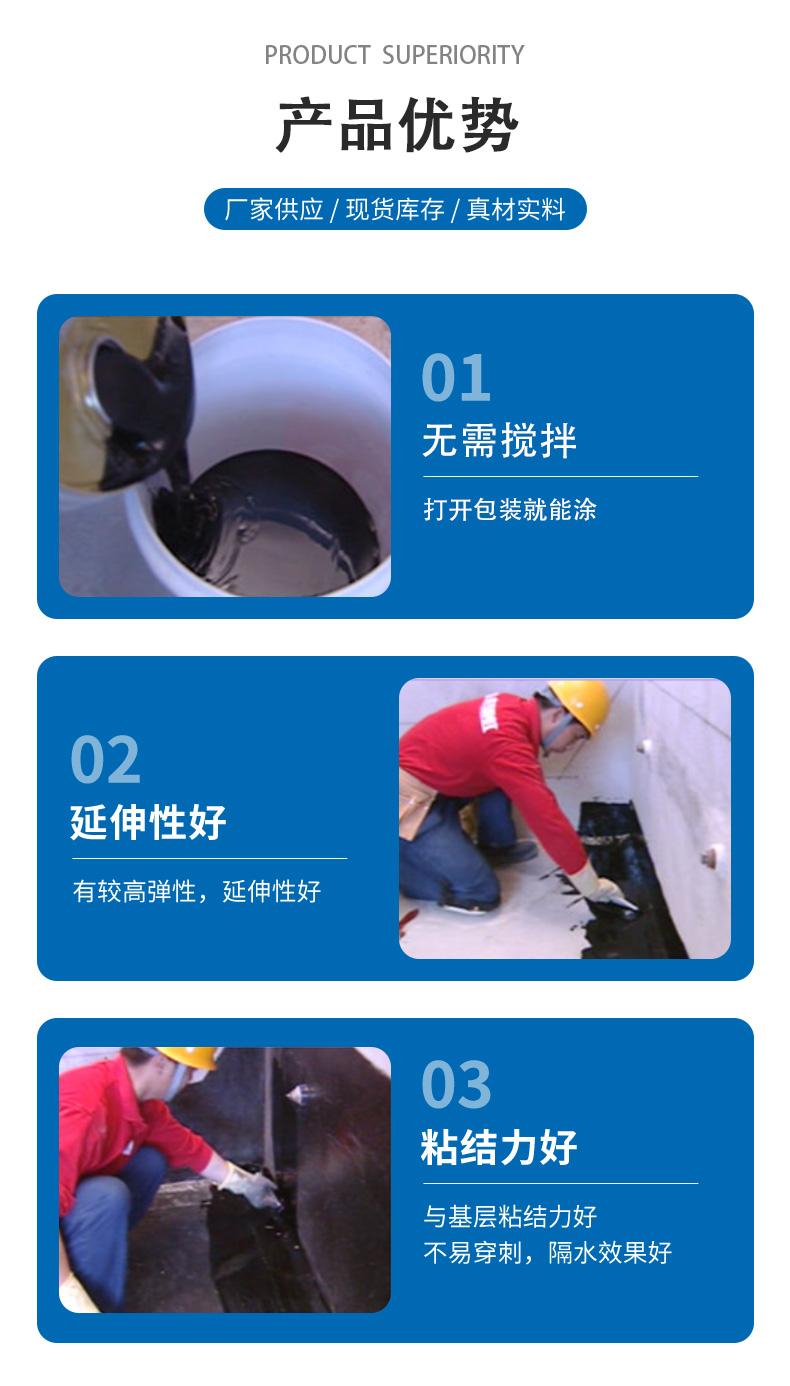 PRODUCT SUPERIORITY

产品优势

厂家供应 / 现货库存 / 真材实料

01
无需搅拌
打开包装就能涂

02
延伸性好
有较高弹性，延伸性好

03
粘结力好
与基层粘结力好
不易穿刺，隔水效果好