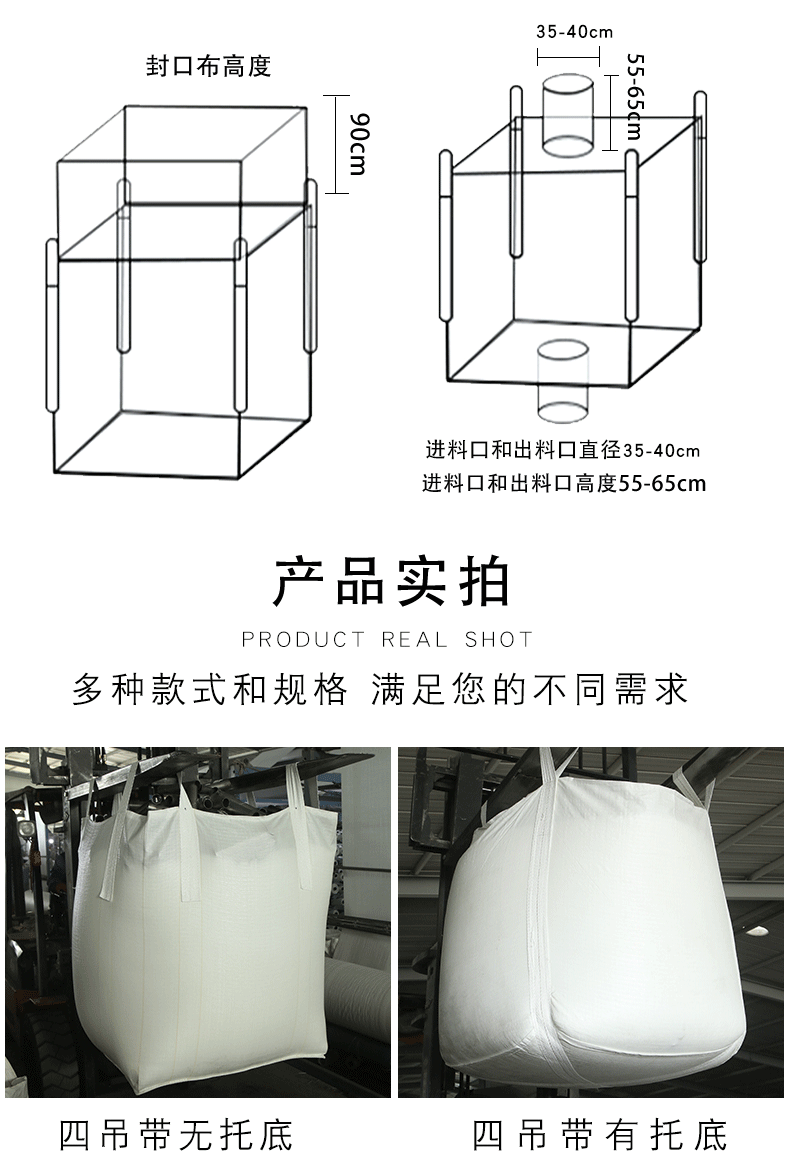 封口布高度

90cm

35-40cm

55-65cm

进料口和出料口直径35-40cm
进料口和出料口高度55-65cm

产品实拍

PRODUCT REAL SHOT

多种款式和规格 满足您的不同需求

四吊带无托底

四吊带有托底