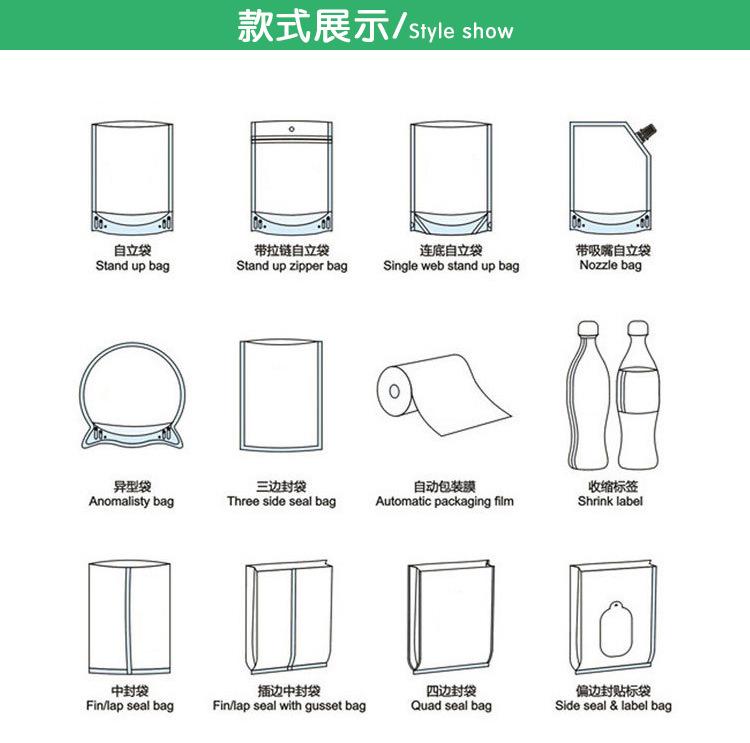 款式展示/Style show

自立袋
Stand up bag

带拉链自立袋
Stand up zipper bag

连底自立袋
Single web stand up bag

带吸嘴自立袋
Nozzle bag

异型袋
Anomalisty bag

三边封袋
Three side seal bag

自动包装膜
Automatic packaging film

收缩标签
Shrink label

中封袋
Fin/lap seal bag

插边中封袋
Fin/lap seal with gusset bag

四边封袋
Quad seal bag

偏边封贴标袋
Side seal & label bag