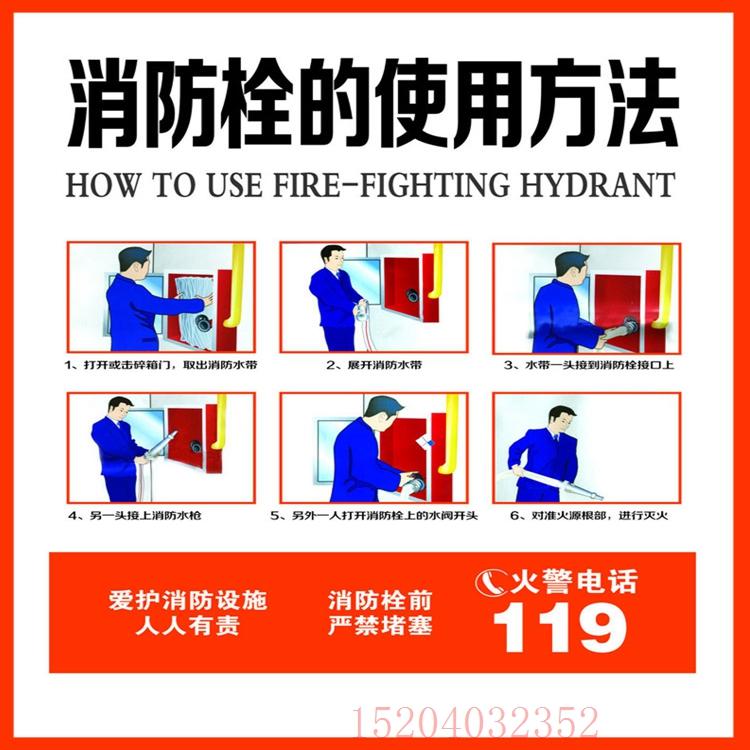 消防栓的使用方法

HOW TO USE FIRE-FIGHTING HYDRANT

1、打开或击碎箱门，取出消防水带

2、展开消防水带

3、水带一头接到消防栓接口上

4、另一头接上消防水枪

5、另外一人打开消防栓上的水阀开头

6、对准火源根部，进行灭火

爱护消防设施
人人有责

消防栓前
严禁堵塞

火警电话
119

15204032352