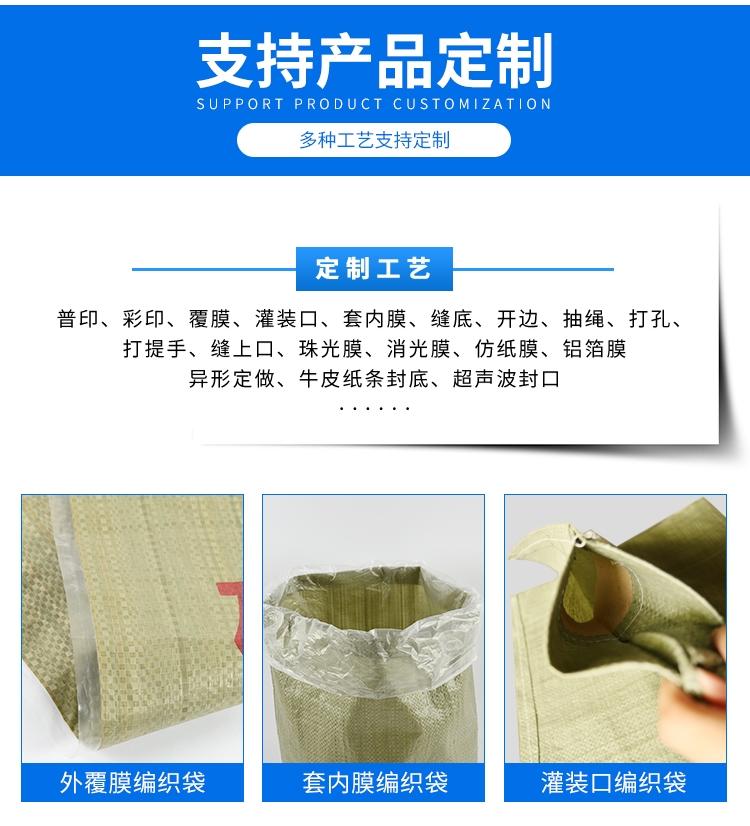 支持产品定制
SUPPORT PRODUCT CUSTOMIZATION
多种工艺支持定制

定制工艺

普印、彩印、覆膜、灌装口、套内膜、缝底、开边、抽绳、打孔、打提手、缝上口、珠光膜、消光膜、仿纸膜、铝箔膜
异形定做、牛皮纸条封底、超声波封口
......

外覆膜编织袋

套内膜编织袋

灌装口编织袋