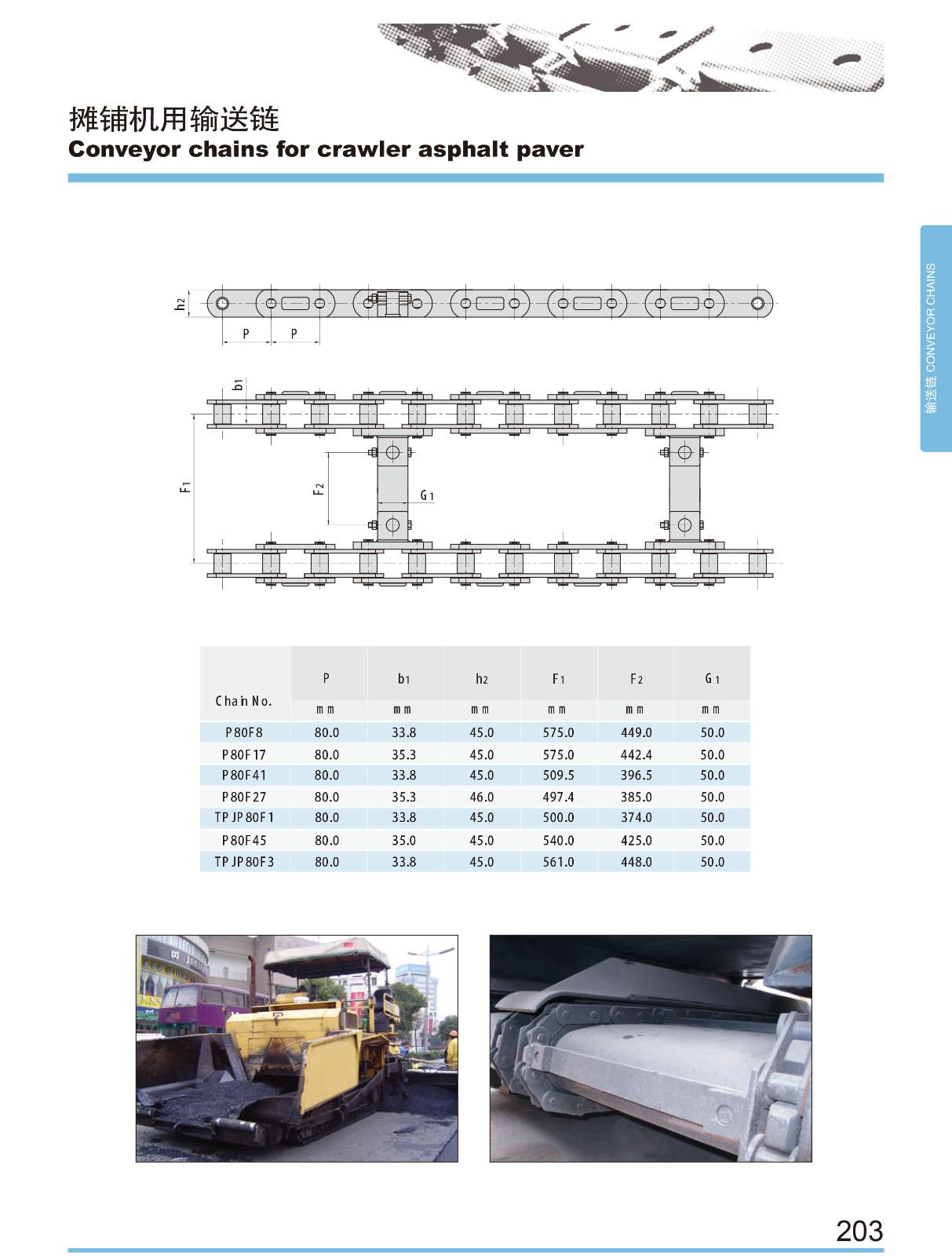 摊铺机用输送链
Conveyor chains for crawler asphalt paver

输送链 CONVEYOR CHAINS

$h_2$
P P
$b_1$
$F_1$
$F_2$
$G_1$

| Chain No. | P | $b_1$ | $h_2$ | $F_1$ | $F_2$ | $G_1$ |
|---|---|---|---|---|---|---|
| | mm | mm | mm | mm | mm | mm |
| P80F8 | 80.0 | 33.8 | 45.0 | 575.0 | 449.0 | 50.0 |
| P80F17 | 80.0 | 35.3 | 45.0 | 575.0 | 442.4 | 50.0 |
| P80F41 | 80.0 | 33.8 | 45.0 | 509.5 | 396.5 | 50.0 |
| P80F27 | 80.0 | 35.3 | 46.0 | 497.4 | 385.0 | 50.0 |
| TPJP80F1 | 80.0 | 33.8 | 45.0 | 500.0 | 374.0 | 50.0 |
| P80F45 | 80.0 | 35.0 | 45.0 | 540.0 | 425.0 | 50.0 |
| TPJP80F3 | 80.0 | 33.8 | 45.0 | 561.0 | 448.0 | 50.0 |

203