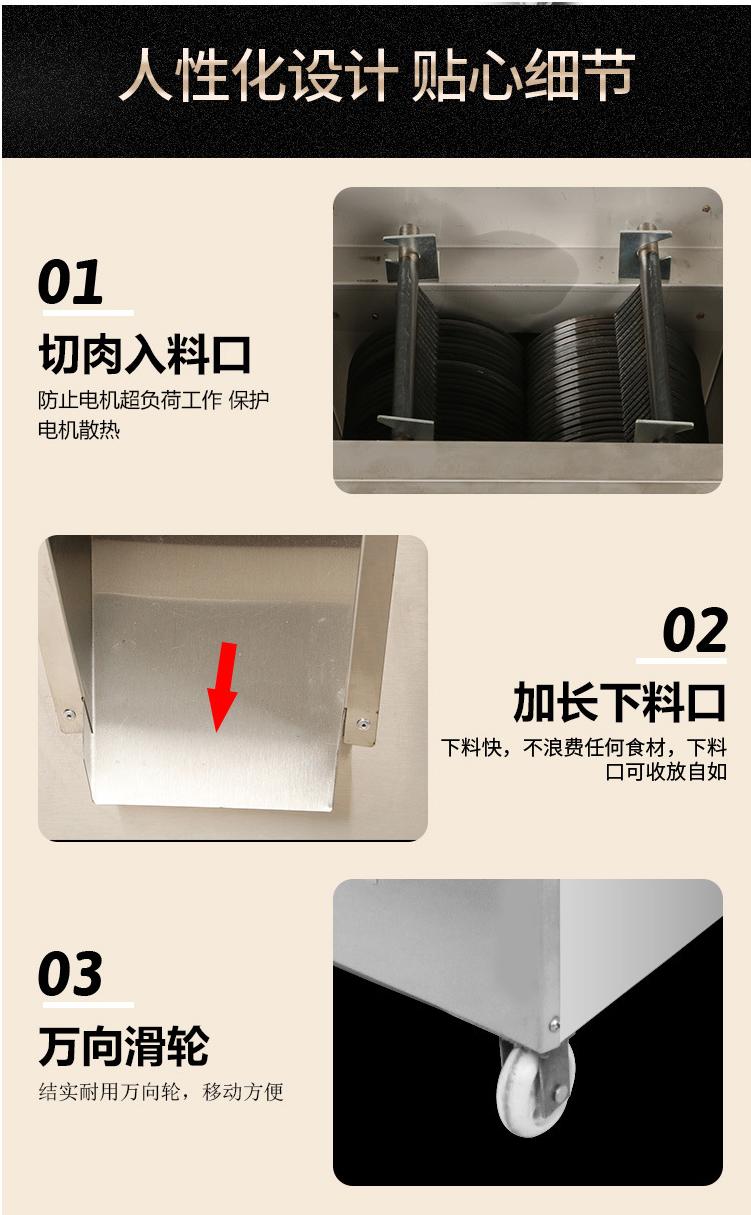 人性化设计 贴心细节

01
切肉入料口
防止电机超负荷工作 保护电机散热

02
加长下料口
下料快，不浪费任何食材，下料口可收放自如

03
万向滑轮
结实耐用万向轮，移动方便