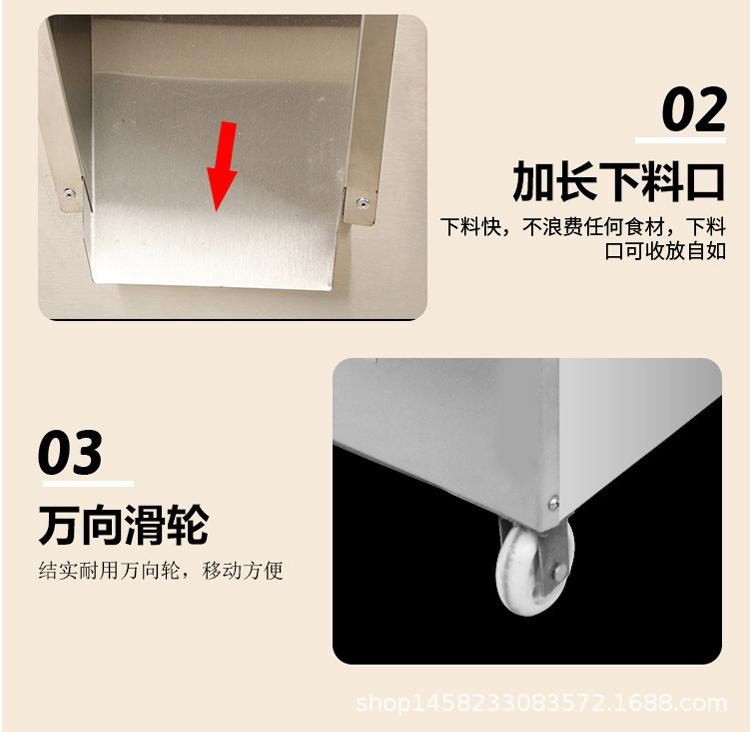 02

加长下料口

下料快，不浪费任何食材，下料口可收放自如

03

万向滑轮

结实耐用万向轮，移动方便

shop1458233083572.1688.com