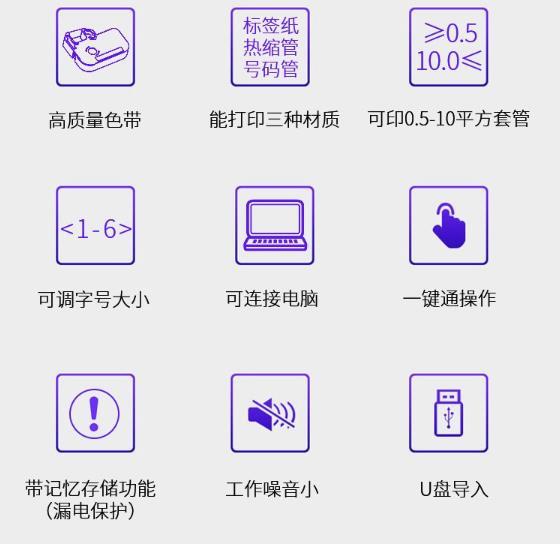 高质量色带

标签纸
热缩管
号码管

能打印三种材质

≥0.5
10.0≤

可印0.5-10平方套管

<1-6>

可调字号大小

可连接电脑

一键通操作

带记忆存储功能
(漏电保护)

工作噪音小

U盘导入