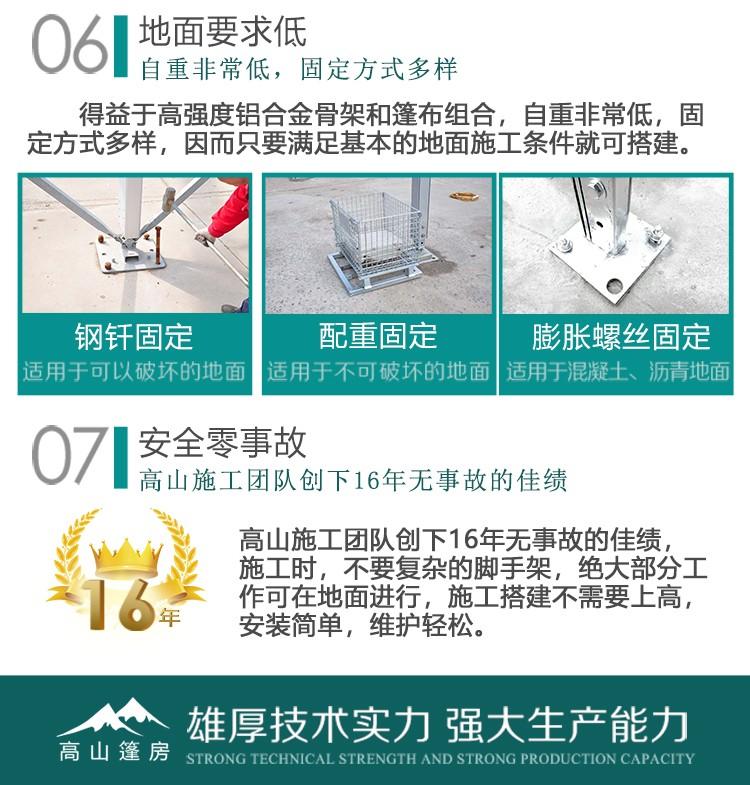 06 地面要求低
自重非常低，固定方式多样

得益于高强度铝合金骨架和篷布组合，自重非常低，固定方式多样，因而只要满足基本的地面施工条件就可搭建。

钢钎固定
适用于可以破坏的地面

配重固定
适用于不可破坏的地面

膨胀螺丝固定
适用于混凝土、沥青地面

07 安全零事故
高山施工团队创下16年无事故的佳绩

16年

高山施工团队创下16年无事故的佳绩，施工时，不要复杂的脚手架，绝大部分工作可在地面进行，施工搭建不需要上高，安装简单，维护轻松。

高山篷房
雄厚技术实力 强大生产能力
STRONG TECHNICAL STRENGTH AND STRONG PRODUCTION CAPACITY