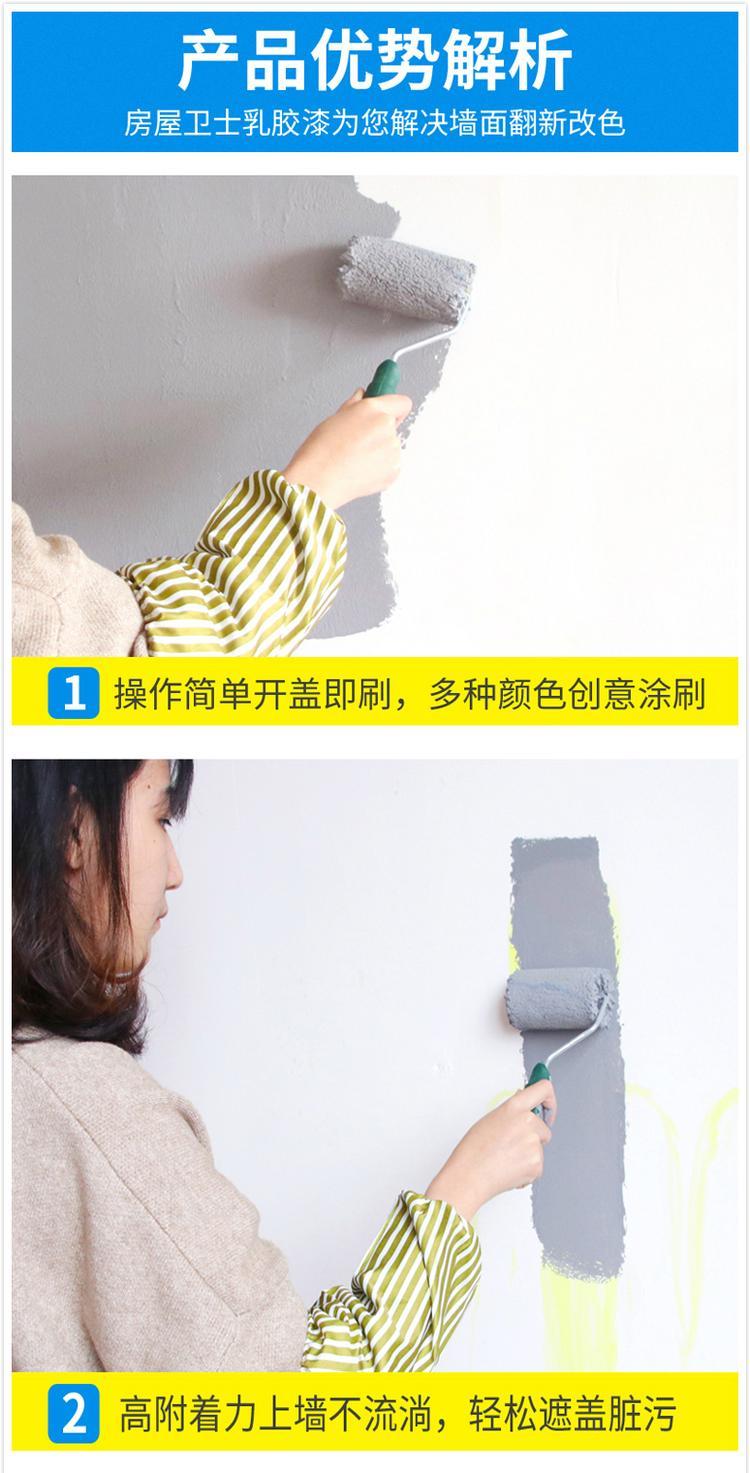 产品优势解析

房屋卫士乳胶漆为您解决墙面翻新改色

1 操作简单开盖即刷，多种颜色创意涂刷

2 高附着力上墙不流淌，轻松遮盖脏污