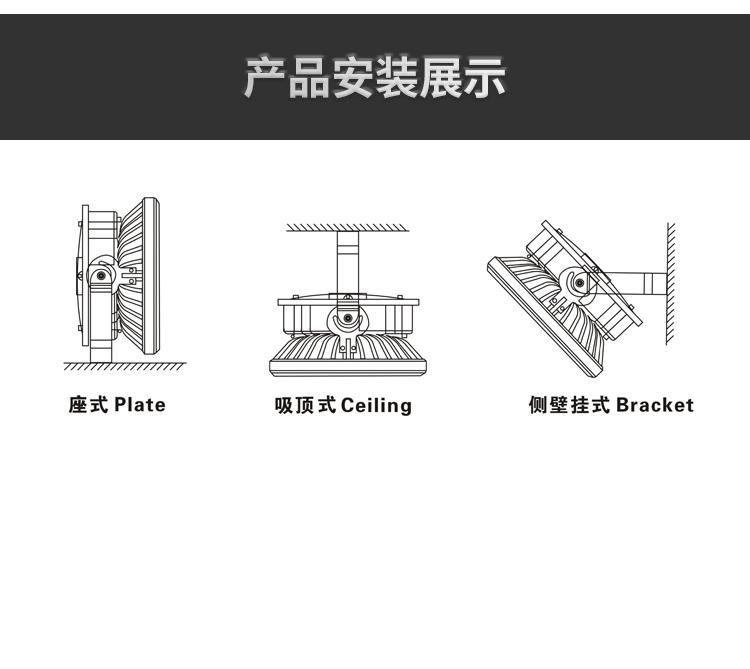 产品安装展示

座式 Plate

吸顶式 Ceiling

侧壁挂式 Bracket