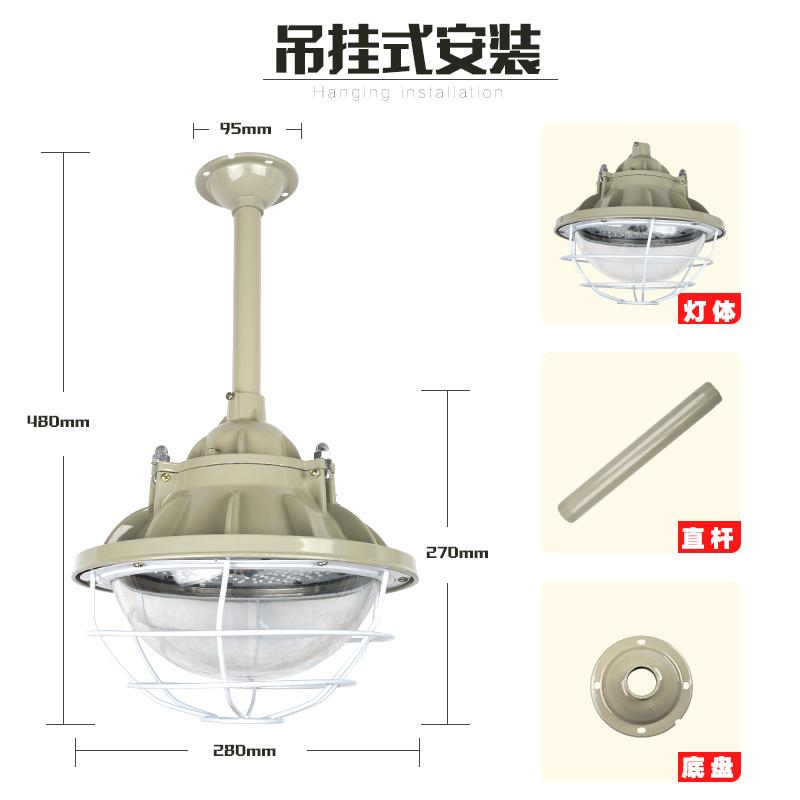 吊挂式安装
Hanging installation

95mm

480mm

270mm

280mm

灯体

直杆

底盘