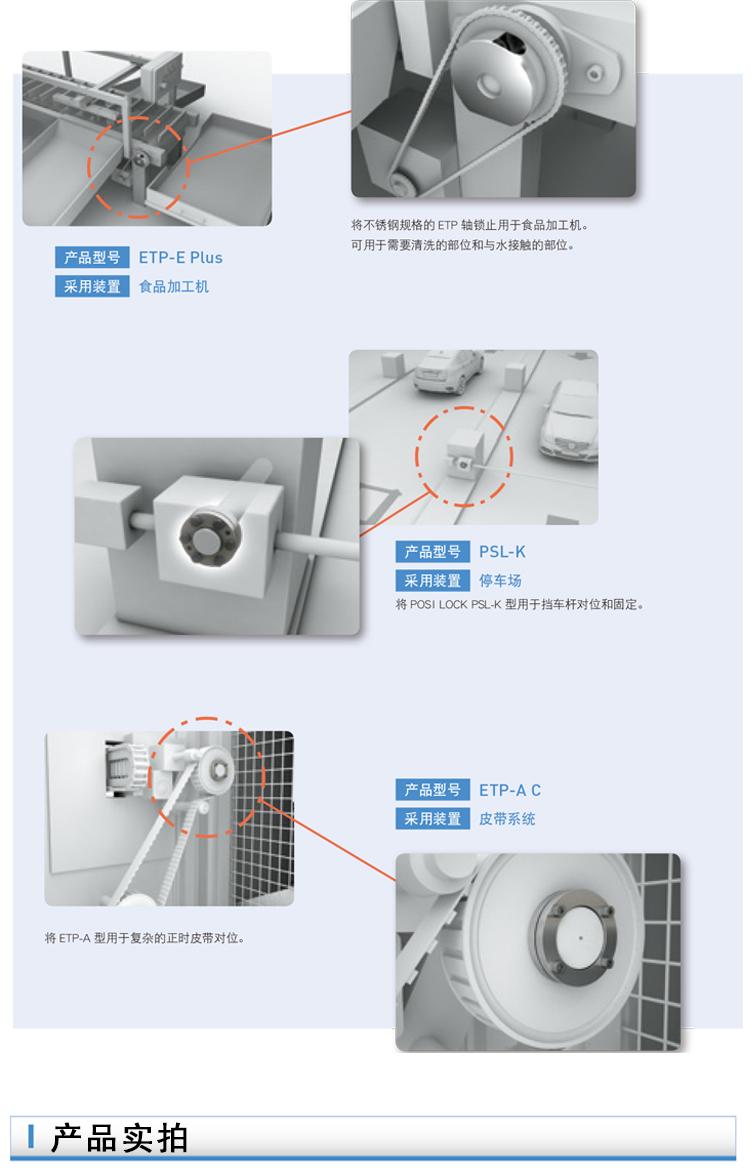 将不锈钢规格的 ETP 轴锁止用于食品加工机。
可用于需要清洗的部位和与水接触的部位。

产品型号 ETP-E Plus
采用装置 食品加工机

产品型号 PSL-K
采用装置 停车场
将 POSI LOCK PSL-K 型用于挡车杆对位和固定。

产品型号 ETP-A C
采用装置 皮带系统

将 ETP-A 型用于复杂的正时皮带对位。

产品实拍