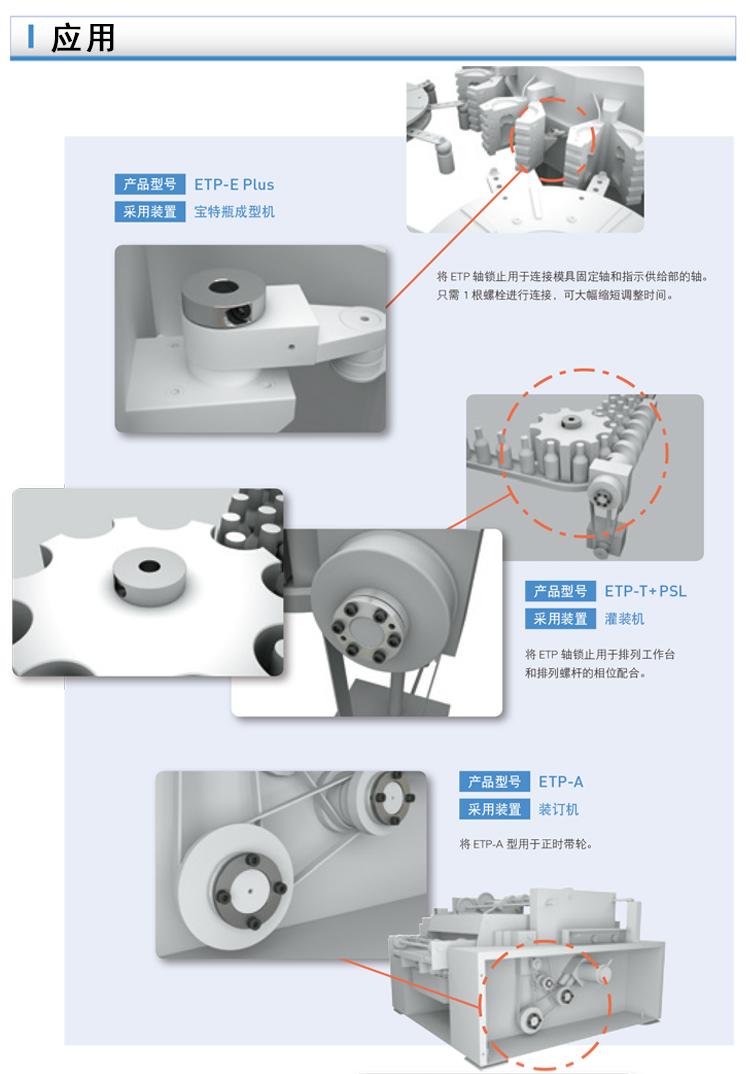 应用

产品型号 ETP-E Plus
采用装置 宝特瓶成型机

将 ETP 轴锁止用于连接模具固定轴和指示供给部的轴。只需 1 根螺栓进行连接，可大幅缩短调整时间。

产品型号 ETP-T+PSL
采用装置 灌装机

将 ETP 轴锁止用于排列工作台和排列螺杆的相位配合。

产品型号 ETP-A
采用装置 装订机

将 ETP-A 型用于正时带轮。