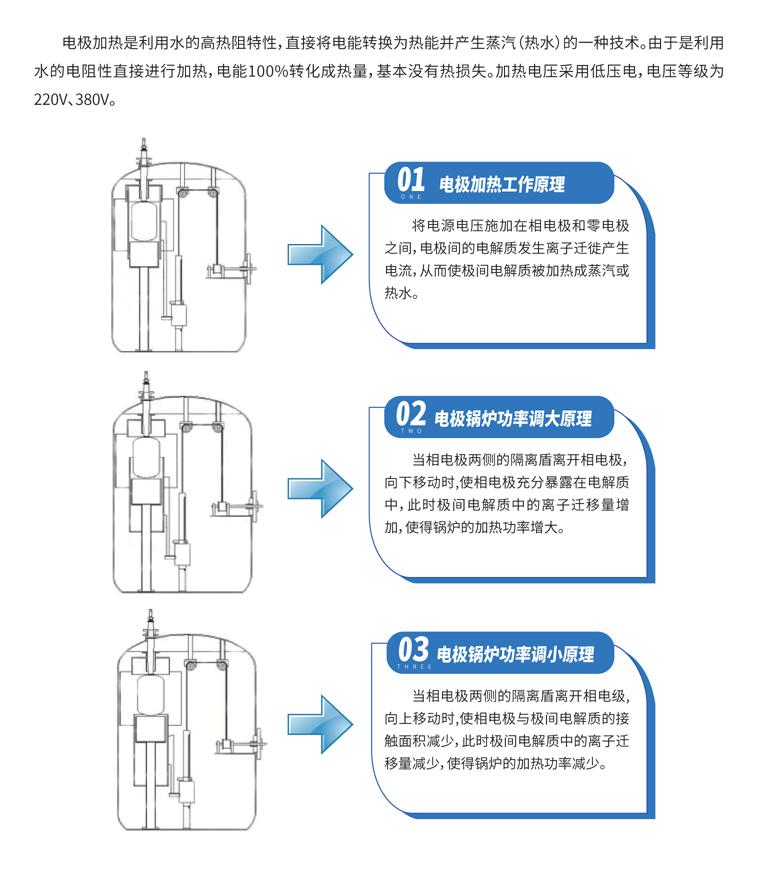 电极加热是利用水的高热阻特性，直接将电能转换为热能并产生蒸汽（热水）的一种技术。由于是利用水的电阻性直接进行加热，电能100%转化成热量，基本没有热损失。加热电压采用低压电，电压等级为220V、380V。

01 ONE 电极加热工作原理

将电源电压施加在相电极和零电极之间，电极间的电解质发生离子迁徙产生电流，从而使极间电解质被加热成蒸汽或热水。

02 TWO 电极锅炉功率调大原理

当相电极两侧的隔离盾离开相电极，向下移动时，使相电极充分暴露在电解质中，此时极间电解质中的离子迁移量增加，使得锅炉的加热功率增大。

03 THREE 电极锅炉功率调小原理

当相电极两侧的隔离盾离开相电级，向上移动时，使相电极与极间电解质的接触面积减少，此时极间电解质中的离子迁移量减少，使得锅炉的加热功率减少。