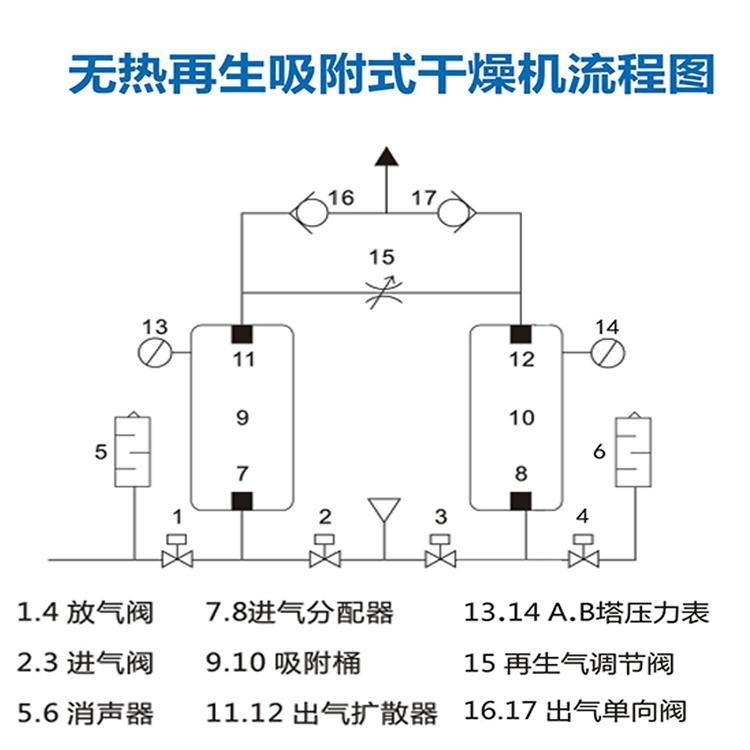 无热再生吸附式干燥机流程图

16 17
15
13 14
11 12
9 10
5 6
7 8
1 2 3 4

1.4 放气阀
2.3 进气阀
5.6 消声器

7.8进气分配器
9.10 吸附桶
11.12 出气扩散器

13.14 A.B塔压力表
15 再生气调节阀
16.17 出气单向阀