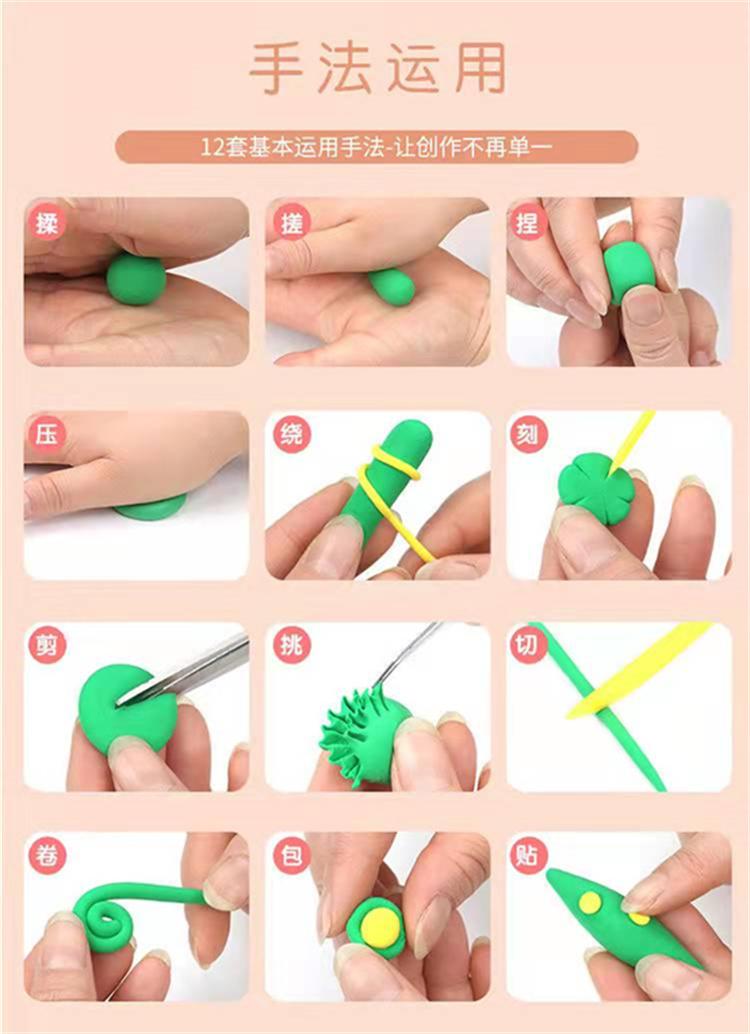 手法运用

12套基本运用手法-让创作不再单一

揉

搓

捏

压

绕

刻

剪

挑

切

卷

包

贴