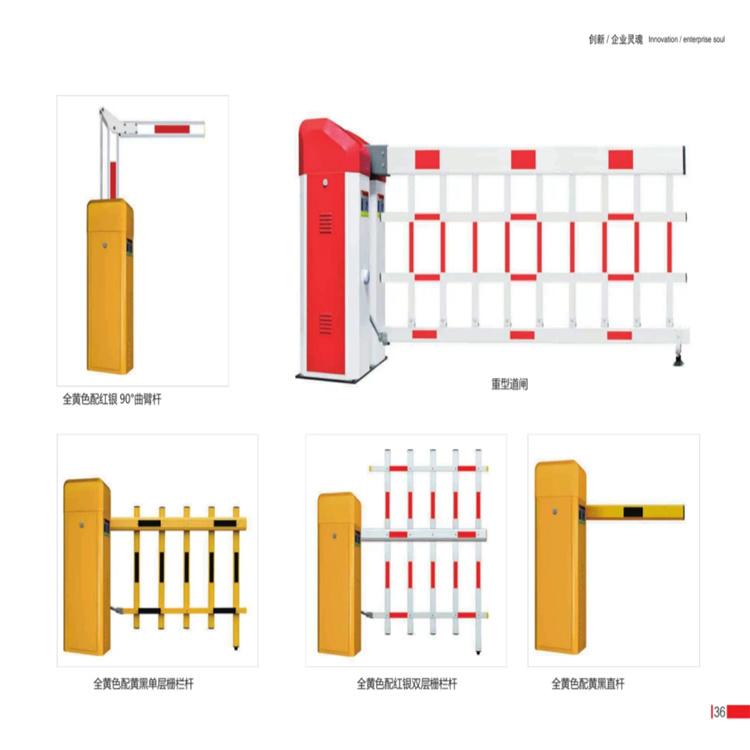 创新 / 企业灵魂 Innovation / enterprise soul

全黄色配红银 90°曲臂杆

重型道闸

全黄色配黄黑单层栅栏杆

全黄色配红银双层栅栏杆

全黄色配黄黑直杆

36