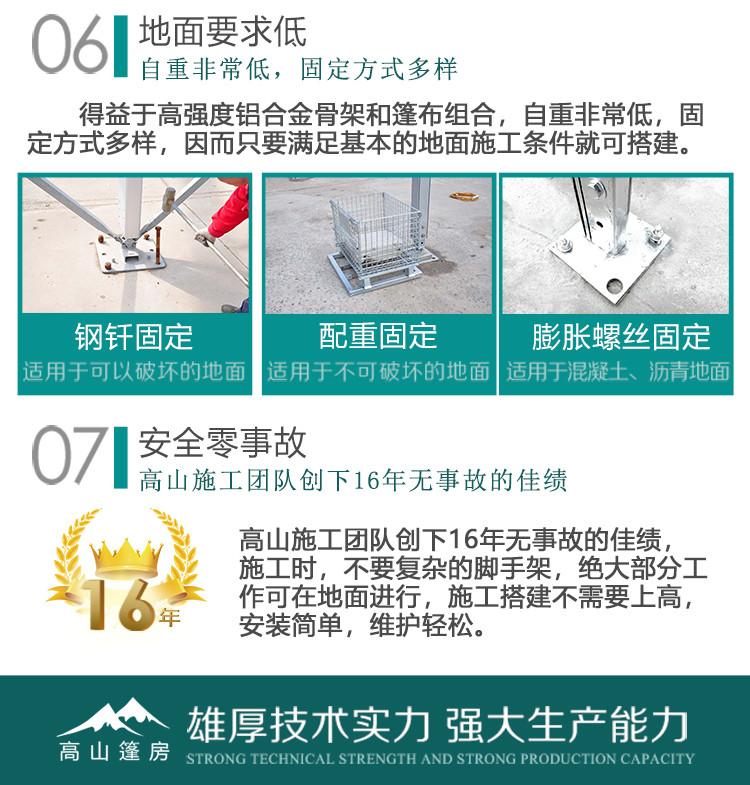 06 地面要求低
自重非常低，固定方式多样

得益于高强度铝合金骨架和篷布组合，自重非常低，固定方式多样，因而只要满足基本的地面施工条件就可搭建。

钢钎固定
适用于可以破坏的地面

配重固定
适用于不可破坏的地面

膨胀螺丝固定
适用于混凝土、沥青地面

07 安全零事故
高山施工团队创下16年无事故的佳绩

16年

高山施工团队创下16年无事故的佳绩，施工时，不要复杂的脚手架，绝大部分工作可在地面进行，施工搭建不需要上高，安装简单，维护轻松。

高山篷房
雄厚技术实力 强大生产能力
STRONG TECHNICAL STRENGTH AND STRONG PRODUCTION CAPACITY