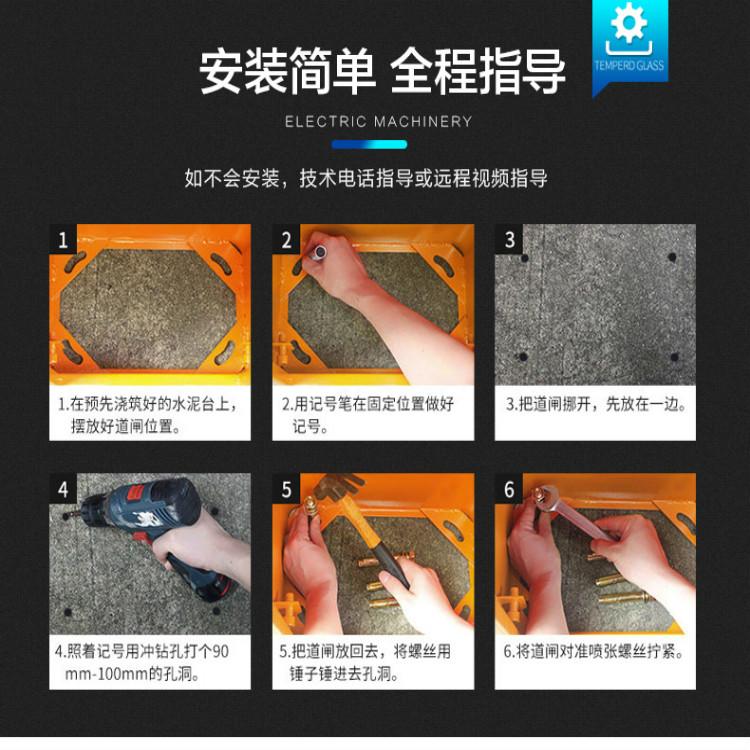 安装简单 全程指导

TEMPERD GLASS

ELECTRIC MACHINERY

如不会安装，技术电话指导或远程视频指导

1

1.在预先浇筑好的水泥台上，摆放好道闸位置。

2

2.用记号笔在固定位置做好记号。

3

3.把道闸挪开，先放在一边。

4

4.照着记号用冲钻孔打个90mm-100mm的孔洞。

5

5.把道闸放回去，将螺丝用锤子锤进去孔洞。

6

6.将道闸对准喷张螺丝拧紧。