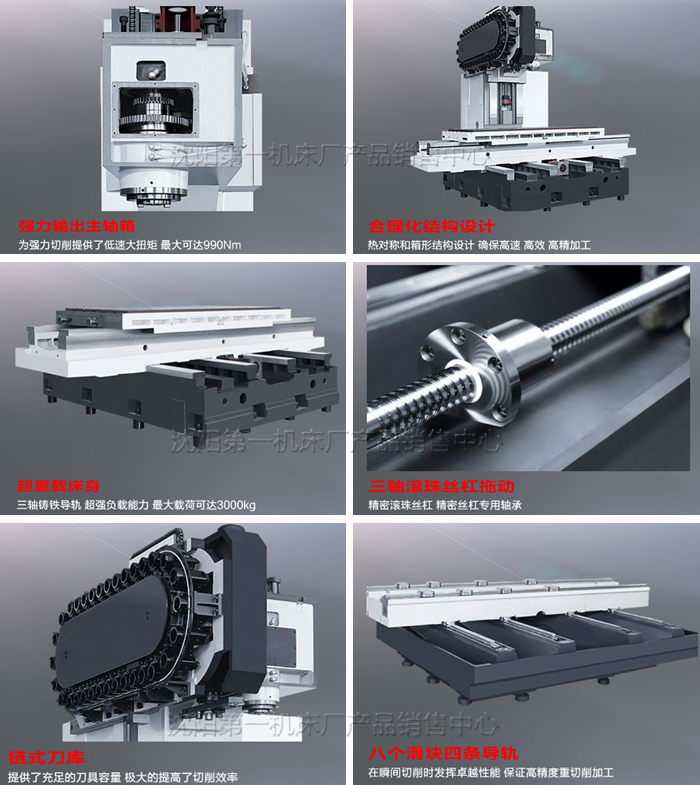 沈阳第一机床厂产品销售中心

强力输出主轴箱
为强力切削提供了低速大扭矩 最大可达990Nm

合理化结构设计
热对称和箱形结构设计 确保高速 高效 高精加工

沈阳第一机床厂产品销售中心

超重载床身
三轴铸铁导轨 超强负载能力 最大载荷可达3000kg

三轴滚珠丝杠拖动
精密滚珠丝杠 精密丝杠专用轴承

沈阳第一机床厂产品销售中心

链式刀库
提供了充足的刀具容量 极大的提高了切削效率

八个滑块四条导轨
在瞬间切削时发挥卓越性能 保证高精度重切削加工