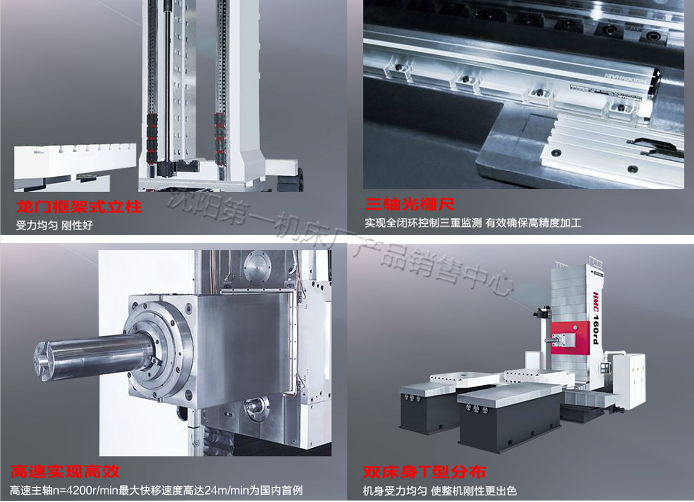 龙门框架式立柱
受力均匀 刚性好

三轴光栅尺
实现全闭环控制三重监测 有效确保高精度加工

沈阳第一机床厂产品销售中心

高速实现高效
高速主轴n=4200r/min最大快移速度高达24m/min为国内首例

HMC 160rd

双床身T型分布
机身受力均匀 使整机刚性更出色