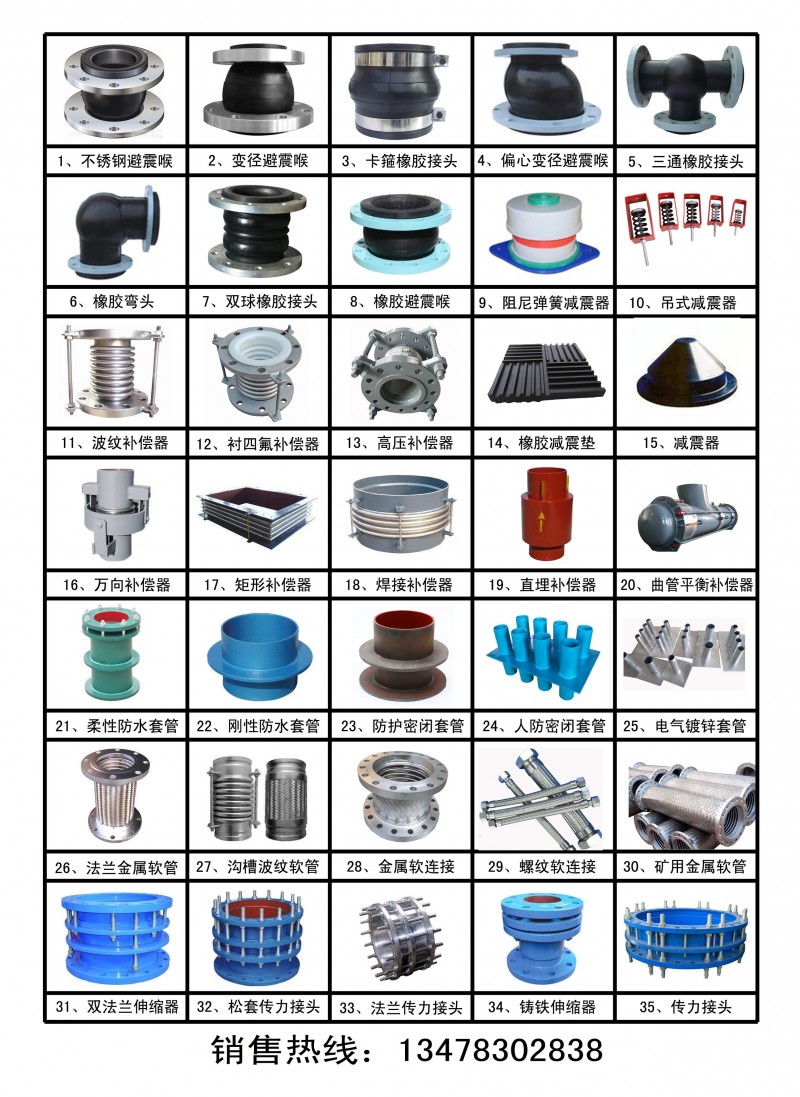 | | | | | |
|---|---|---|---|---|
| 1、不锈钢避震喉 | 2、变径避震喉 | 3、卡箍橡胶接头 | 4、偏心变径避震喉 | 5、三通橡胶接头 |
| 6、橡胶弯头 | 7、双球橡胶接头 | 8、橡胶避震喉 | 9、阻尼弹簧减震器 | 10、吊式减震器 |
| 11、波纹补偿器 | 12、衬四氟补偿器 | 13、高压补偿器 | 14、橡胶减震垫 | 15、减震器 |
| 16、万向补偿器 | 17、矩形补偿器 | 18、焊接补偿器 | 19、直埋补偿器 | 20、曲管平衡补偿器 |
| 21、柔性防水套管 | 22、刚性防水套管 | 23、防护密闭套管 | 24、人防密闭套管 | 25、电气镀锌套管 |
| 26、法兰金属软管 | 27、沟槽波纹软管 | 28、金属软连接 | 29、螺纹软连接 | 30、矿用金属软管 |
| 31、双法兰伸缩器 | 32、松套传力接头 | 33、法兰传力接头 | 34、铸铁伸缩器 | 35、传力接头 |

销售热线：13478302838