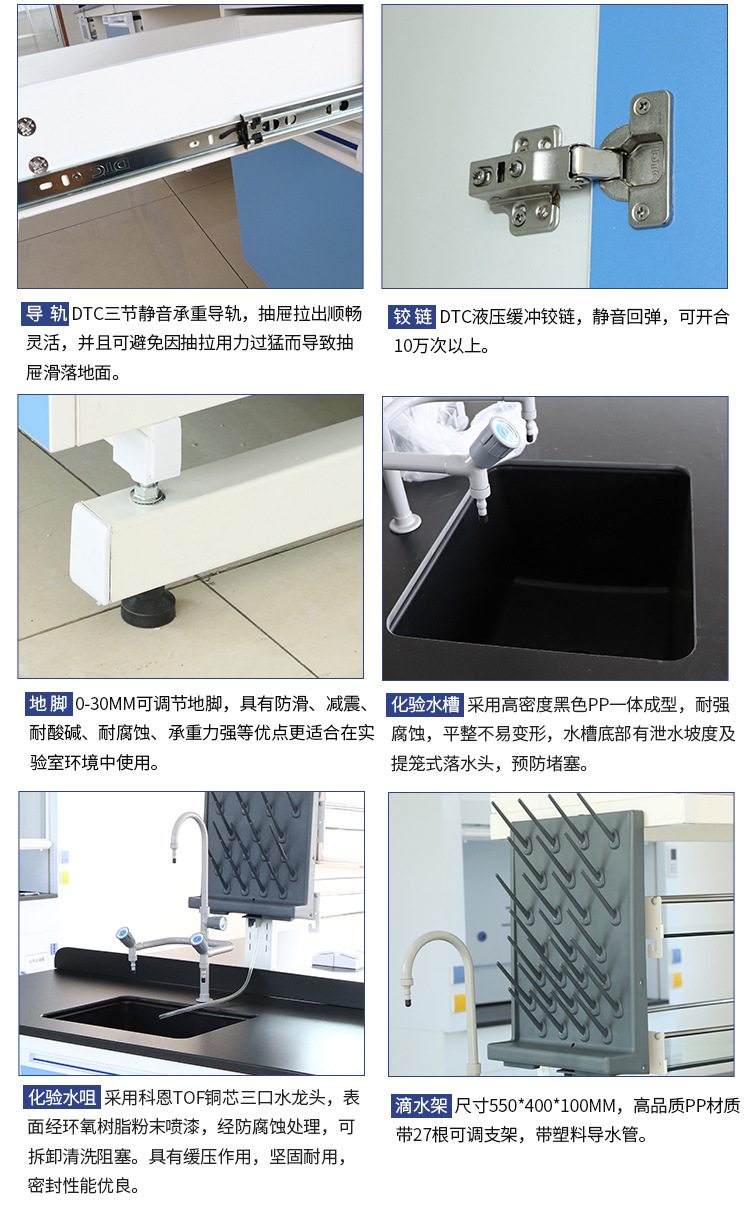 导 轨 DTC三节静音承重导轨，抽屉拉出顺畅灵活，并且可避免因抽拉用力过猛而导致抽屉滑落地面。

铰 链 DTC液压缓冲铰链，静音回弹，可开合10万次以上。

地 脚 0-30MM可调节地脚，具有防滑、减震、耐酸碱、耐腐蚀、承重力强等优点更适合在实验室环境中使用。

化验水槽 采用高密度黑色PP一体成型，耐强腐蚀，平整不易变形，水槽底部有泄水坡度及提笼式落水头，预防堵塞。

化验水咀 采用科恩TOF铜芯三口水龙头，表面经环氧树脂粉末喷漆，经防腐蚀处理，可拆卸清洗阻塞。具有缓压作用，坚固耐用，密封性能优良。

滴水架 尺寸550*400*100MM，高品质PP材质带27根可调支架，带塑料导水管。