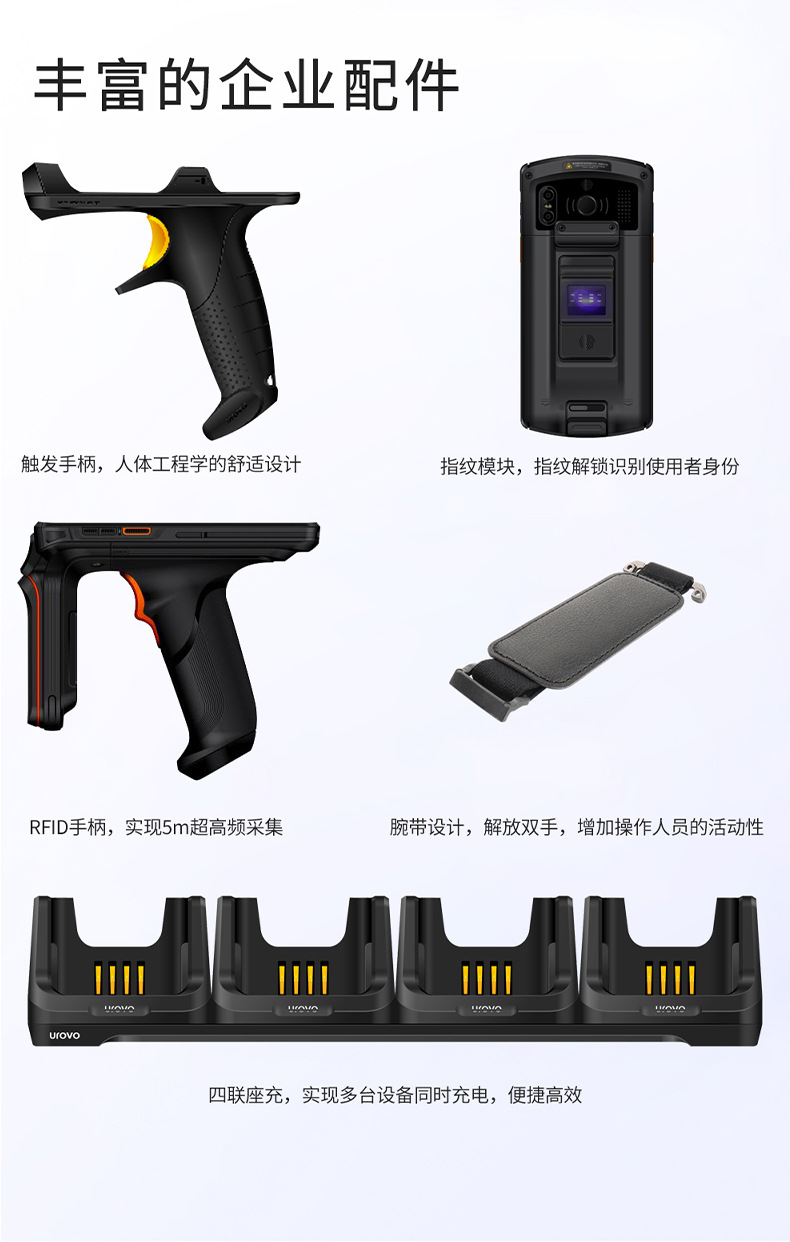 丰富的企业配件

触发手柄，人体工程学的舒适设计

指纹模块，指纹解锁识别使用者身份

RFID手柄，实现5m超高频采集

腕带设计，解放双手，增加操作人员的活动性

urovo

urovo

urovo

urovo

urovo

四联座充，实现多台设备同时充电，便捷高效