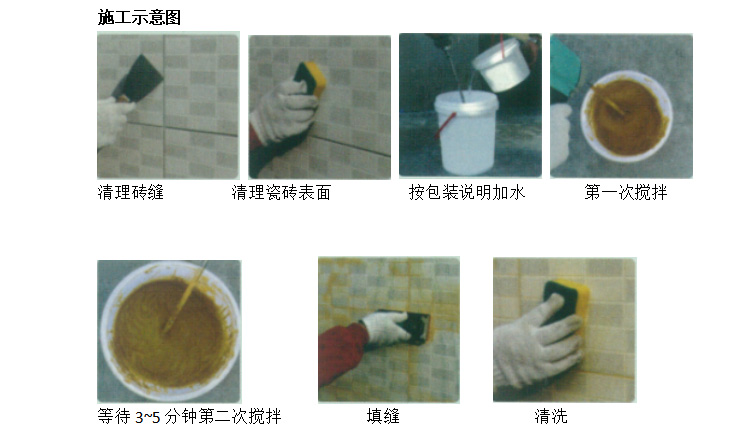 施工示意图

清理砖缝

清理瓷砖表面

按包装说明加水

第一次搅拌

等待 3~5 分钟第二次搅拌

填缝

清洗