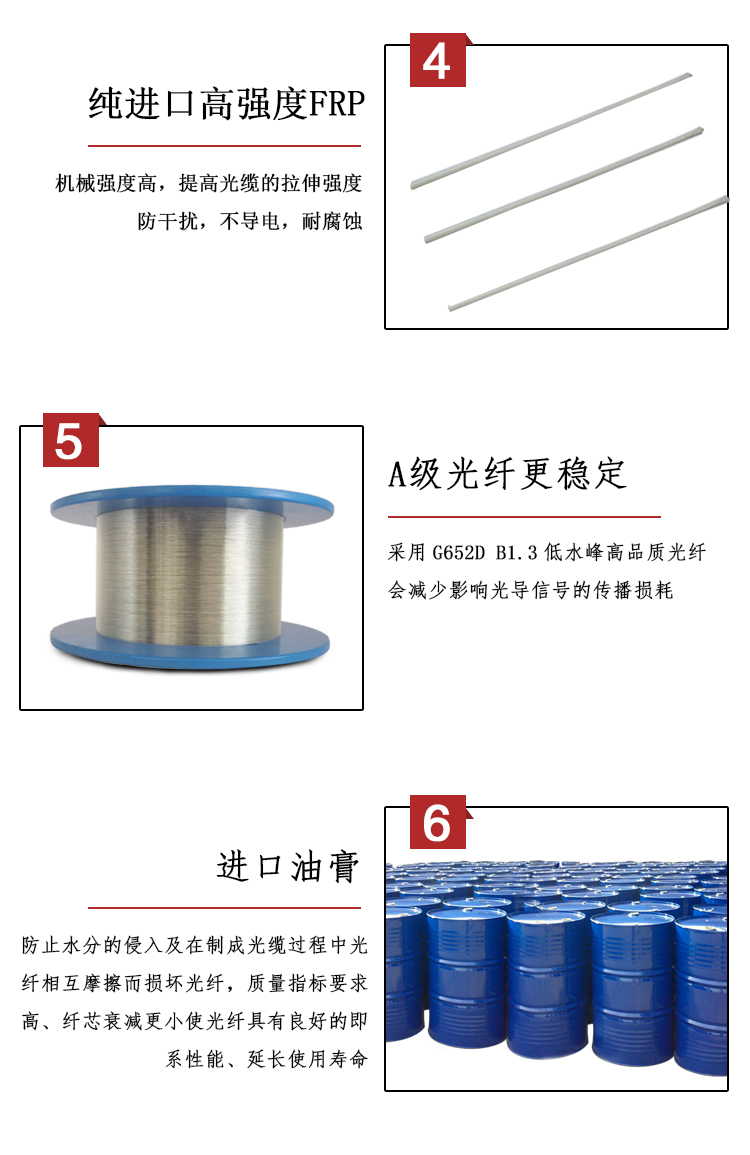 4

纯进口高强度FRP

机械强度高，提高光缆的拉伸强度
防干扰，不导电，耐腐蚀

5

A级光纤更稳定

采用 G652D B1.3 低水峰高品质光纤
会减少影响光导信号的传播损耗

6

进口油膏

防止水分的侵入及在制成光缆过程中光纤相互摩擦而损坏光纤，质量指标要求高、纤芯衰减更小使光纤具有良好的即系性能、延长使用寿命