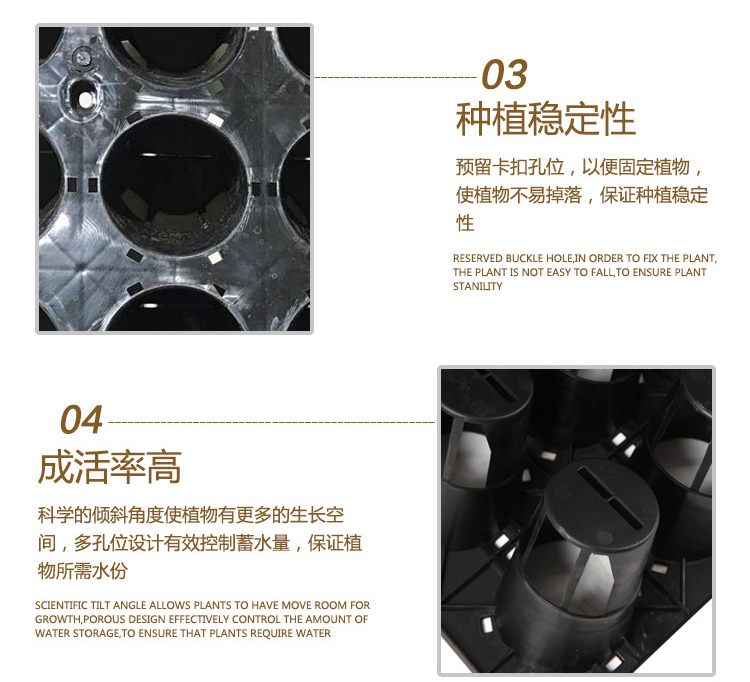 03
种植稳定性

预留卡扣孔位，以便固定植物，使植物不易掉落，保证种植稳定性

RESERVED BUCKLE HOLE,IN ORDER TO FIX THE PLANT, THE PLANT IS NOT EASY TO FALL,TO ENSURE PLANT STANILITY

04
成活率高

科学的倾斜角度使植物有更多的生长空间，多孔位设计有效控制蓄水量，保证植物所需水份

SCIENTIFIC TILT ANGLE ALLOWS PLANTS TO HAVE MOVE ROOM FOR GROWTH,POROUS DESIGN EFFECTIVELY CONTROL THE AMOUNT OF WATER STORAGE,TO ENSURE THAT PLANTS REQUIRE WATER