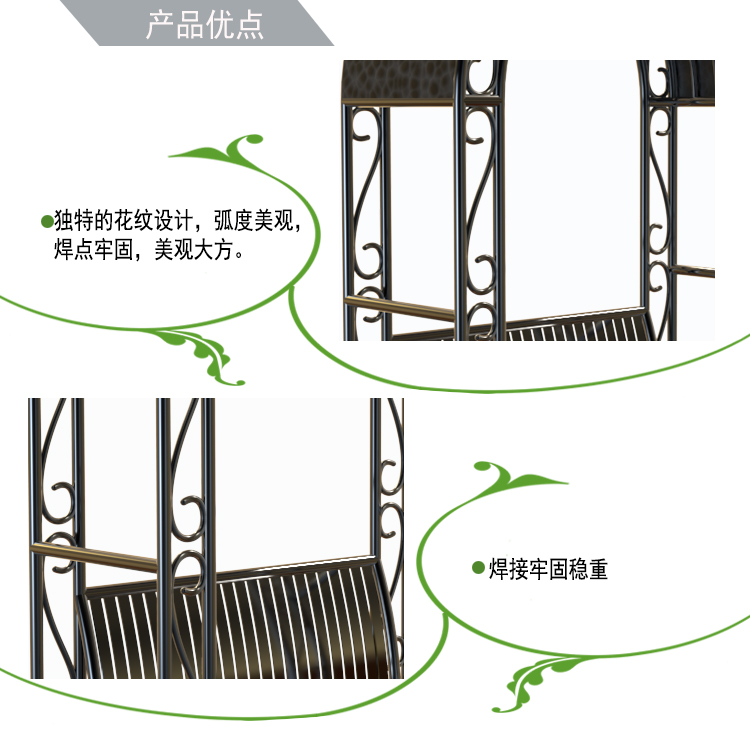 产品优点

●独特的花纹设计，弧度美观，焊点牢固，美观大方。

●焊接牢固稳重