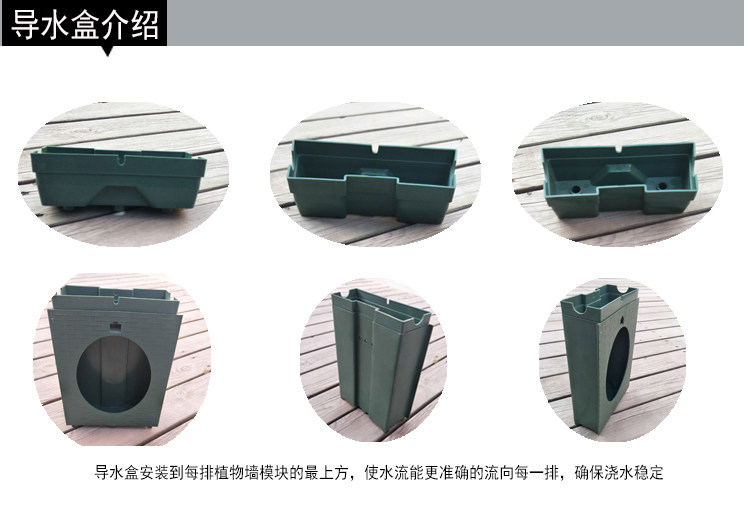 导水盒介绍

导水盒安装到每排植物墙模块的最上方，使水流能更准确的流向每一排，确保浇水稳定