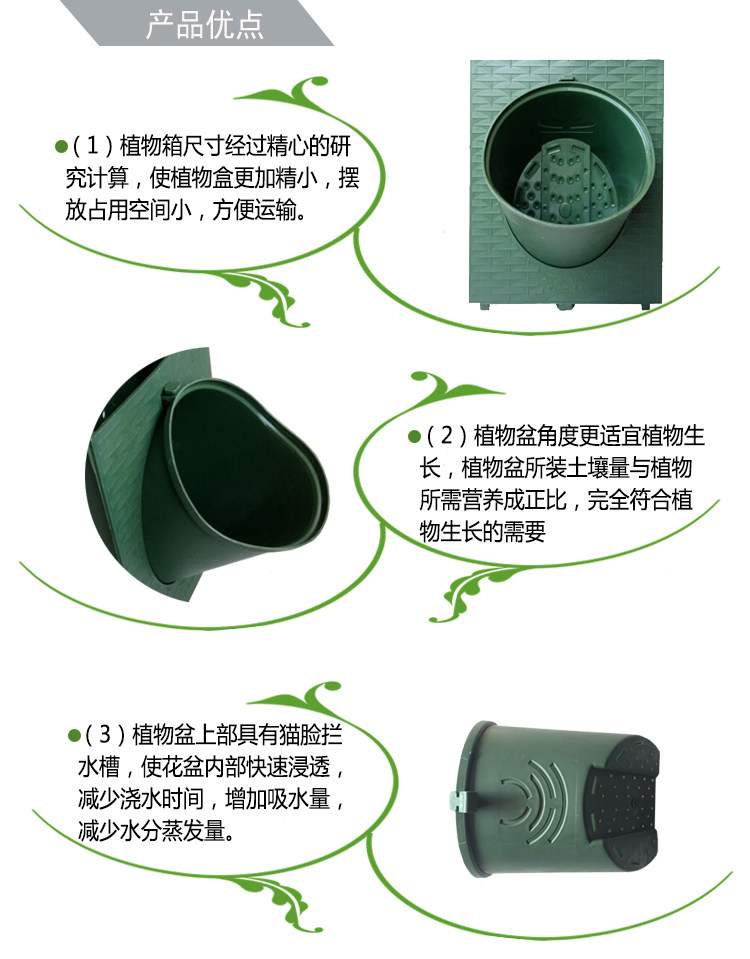 产品优点

●（1）植物箱尺寸经过精心的研究计算，使植物盒更加精小，摆放占用空间小，方便运输。

●（2）植物盆角度更适宜植物生长，植物盆所装土壤量与植物所需营养成正比，完全符合植物生长的需要

●（3）植物盆上部具有猫脸拦水槽，使花盆内部快速浸透，减少浇水时间，增加吸水量，减少水分蒸发量。