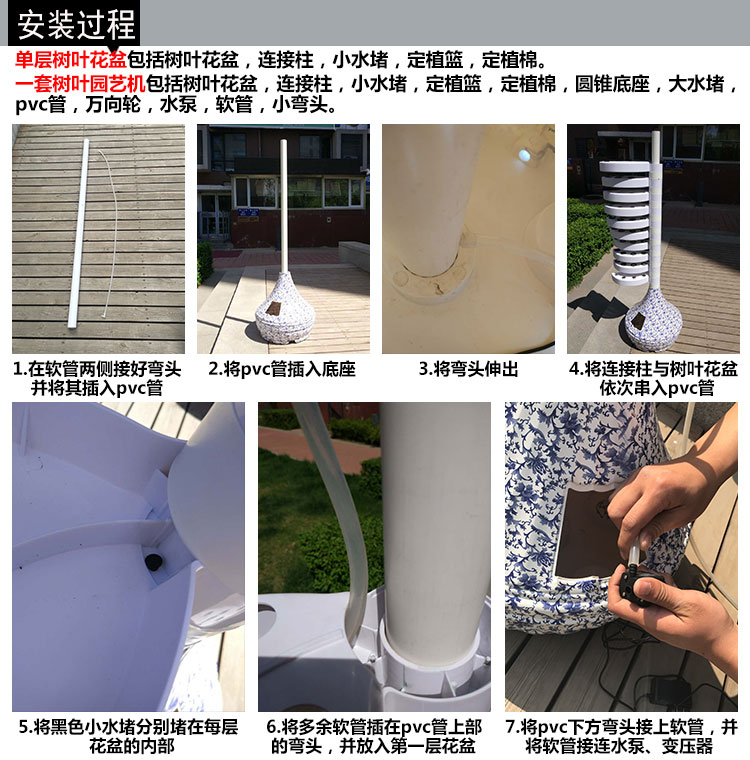 安装过程

单层树叶花盆包括树叶花盆，连接柱，小水堵，定植篮，定植棉。
一套树叶园艺机包括树叶花盆，连接柱，小水堵，定植篮，定植棉，圆锥底座，大水堵，pvc管，万向轮，水泵，软管，小弯头。

1.在软管两侧接好弯头并将其插入pvc管

2.将pvc管插入底座

3.将弯头伸出

4.将连接柱与树叶花盆依次串入pvc管

5.将黑色小水堵分别堵在每层花盆的内部

6.将多余软管插在pvc管上部的弯头，并放入第一层花盆

7.将pvc下方弯头接上软管，并将软管接连水泵、变压器