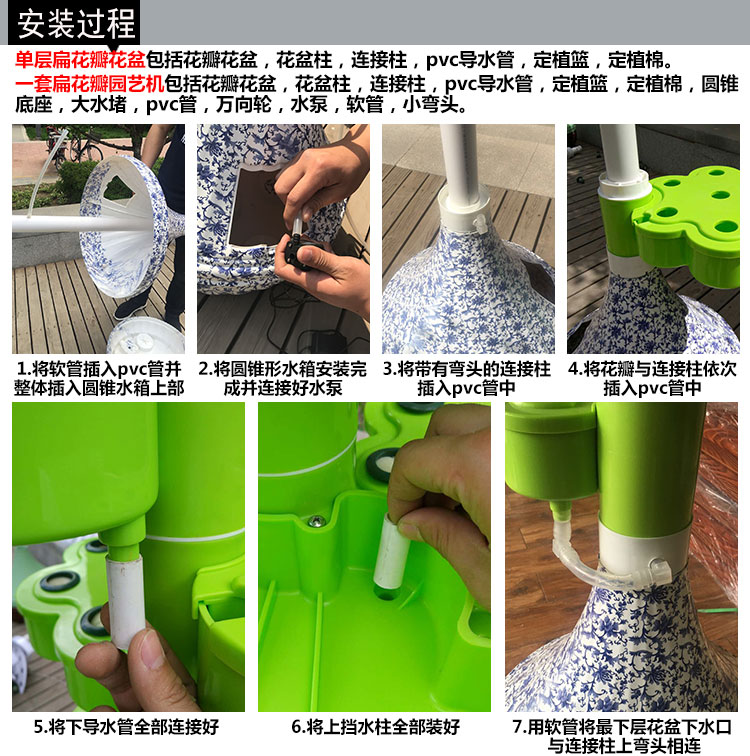 安装过程

单层扁花瓣花盆包括花瓣花盆，花盆柱，连接柱，pvc导水管，定植篮，定植棉。
一套扁花瓣园艺机包括花瓣花盆，花盆柱，连接柱，pvc导水管，定植篮，定植棉，圆锥底座，大水堵，pvc管，万向轮，水泵，软管，小弯头。

1.将软管插入pvc管并整体插入圆锥水箱上部

2.将圆锥形水箱安装完成并连接好水泵

3.将带有弯头的连接柱插入pvc管中

4.将花瓣与连接柱依次插入pvc管中

5.将下导水管全部连接好

6.将上挡水柱全部装好

7.用软管将最下层花盆下水口与连接柱上弯头相连